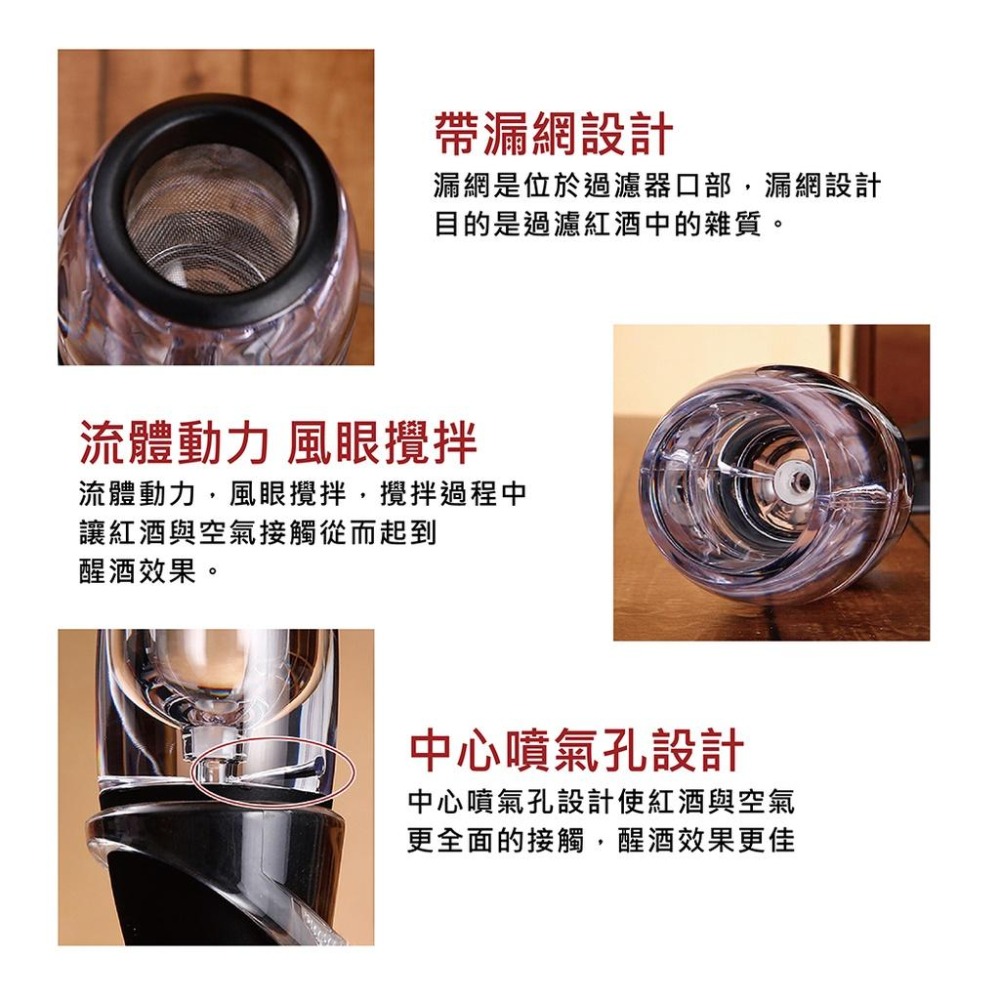 帶漏網設計

漏網是位於過濾器口部，漏網設計目的是過濾紅酒中的雜質。

流體動力 風眼攪拌

流體動力，風眼攪拌，攪拌過程中讓紅酒與空氣接觸從而起到醒酒效果。

中心噴氣孔設計

中心噴氣孔設計使紅酒與空氣更全面的接觸，醒酒效果更佳