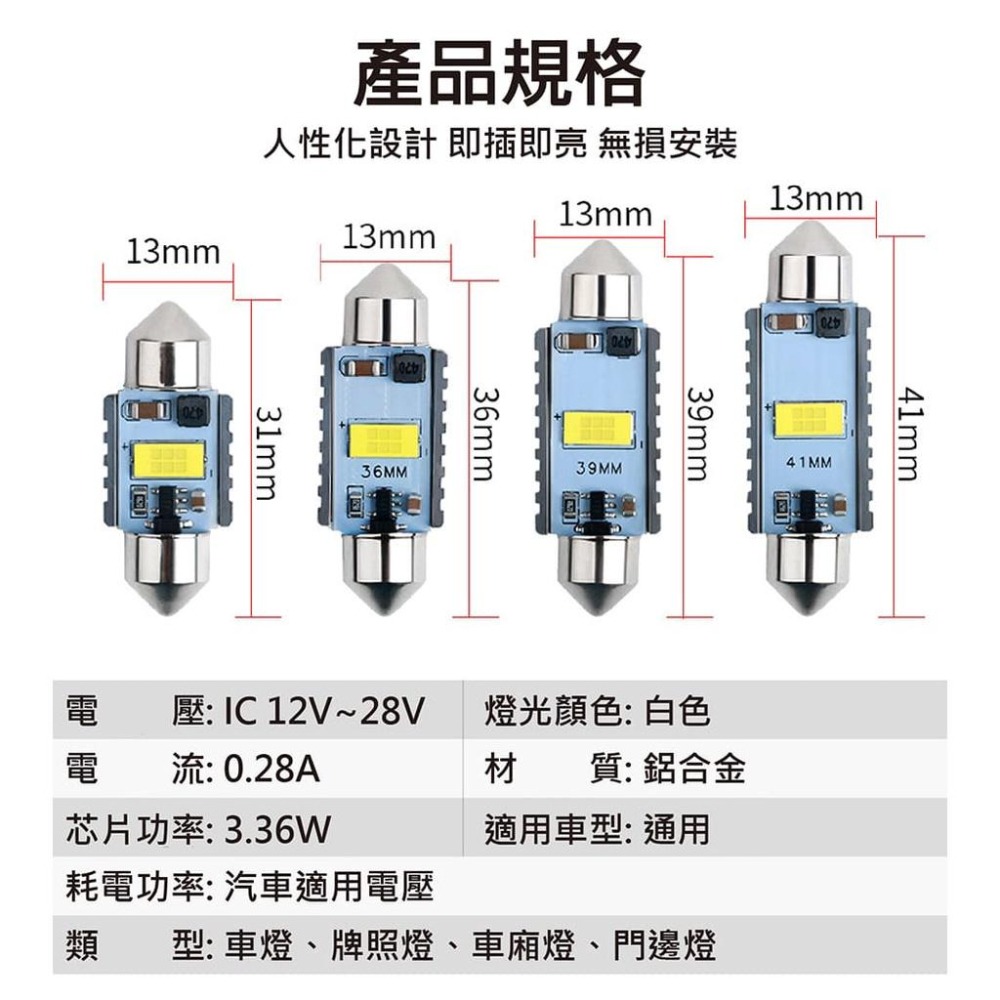 產品規格

人性化設計 即插即亮 無損安裝

13mm

31mm

470

13mm

36mm

470

36MM

13mm

39mm

470

39MM

13mm

41mm

470

41MM

| 電　　壓: IC 12V~28V | 燈光顏色: 白色 |
|---|---|
| 電　　流: 0.28A | 材　　質: 鋁合金 |
| 芯片功率: 3.36W | 適用車型: 通用 |
| 耗電功率: 汽車適用電壓 | |
| 類　　型: 車燈、牌照燈、車廂燈、門邊燈 | |