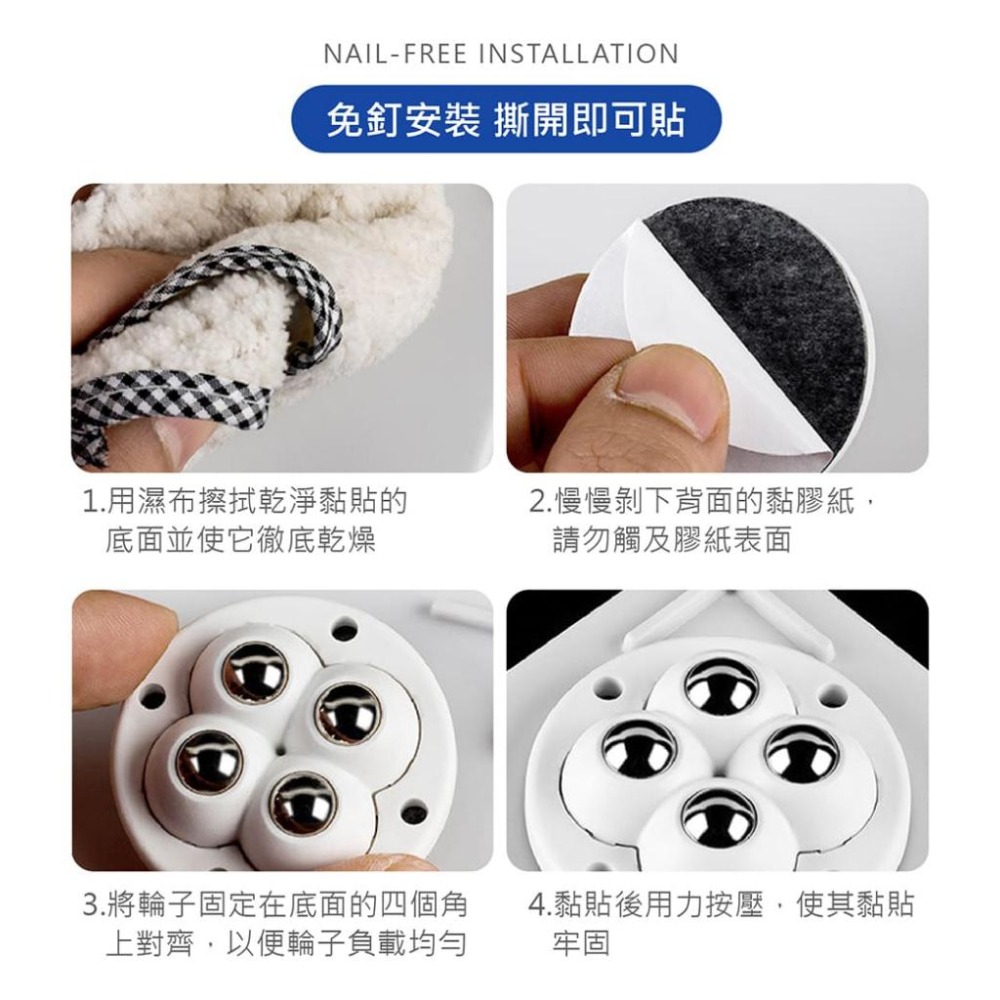 NAIL-FREE INSTALLATION

免釘安裝 撕開即可貼

1.用濕布擦拭乾淨黏貼的底面並使它徹底乾燥

2.慢慢剝下背面的黏膠紙，請勿觸及膠紙表面

3.將輪子固定在底面的四個角上對齊，以便輪子負載均勻

4.黏貼後用力按壓，使其黏貼牢固