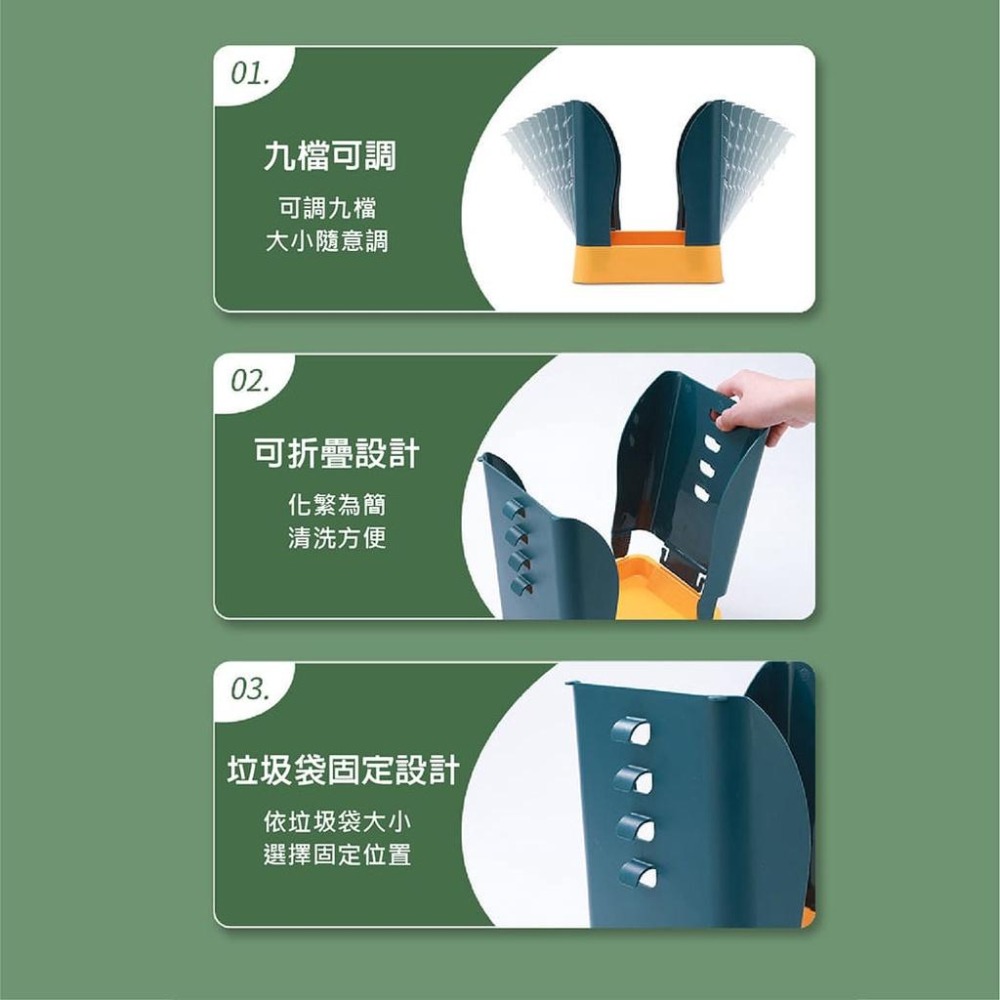 01.

九檔可調

可調九檔
大小隨意調

02.

可折疊設計

化繁為簡
清洗方便

03.

垃圾袋固定設計

依垃圾袋大小
選擇固定位置