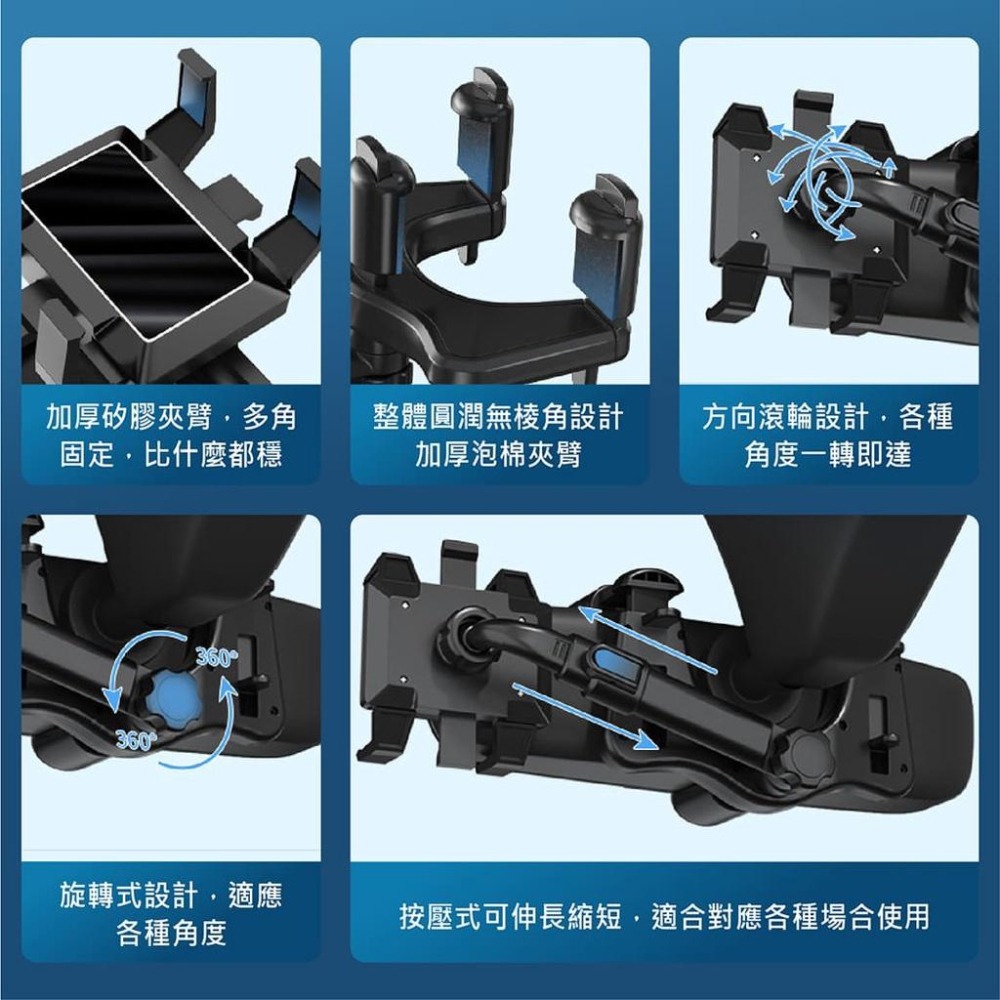 加厚矽膠夾臂，多角固定，比什麼都穩

整體圓潤無棱角設計
加厚泡棉夾臂

方向滾輪設計，各種角度一轉即達

360°

360°

旋轉式設計，適應各種角度

按壓式可伸長縮短，適合對應各種場合使用