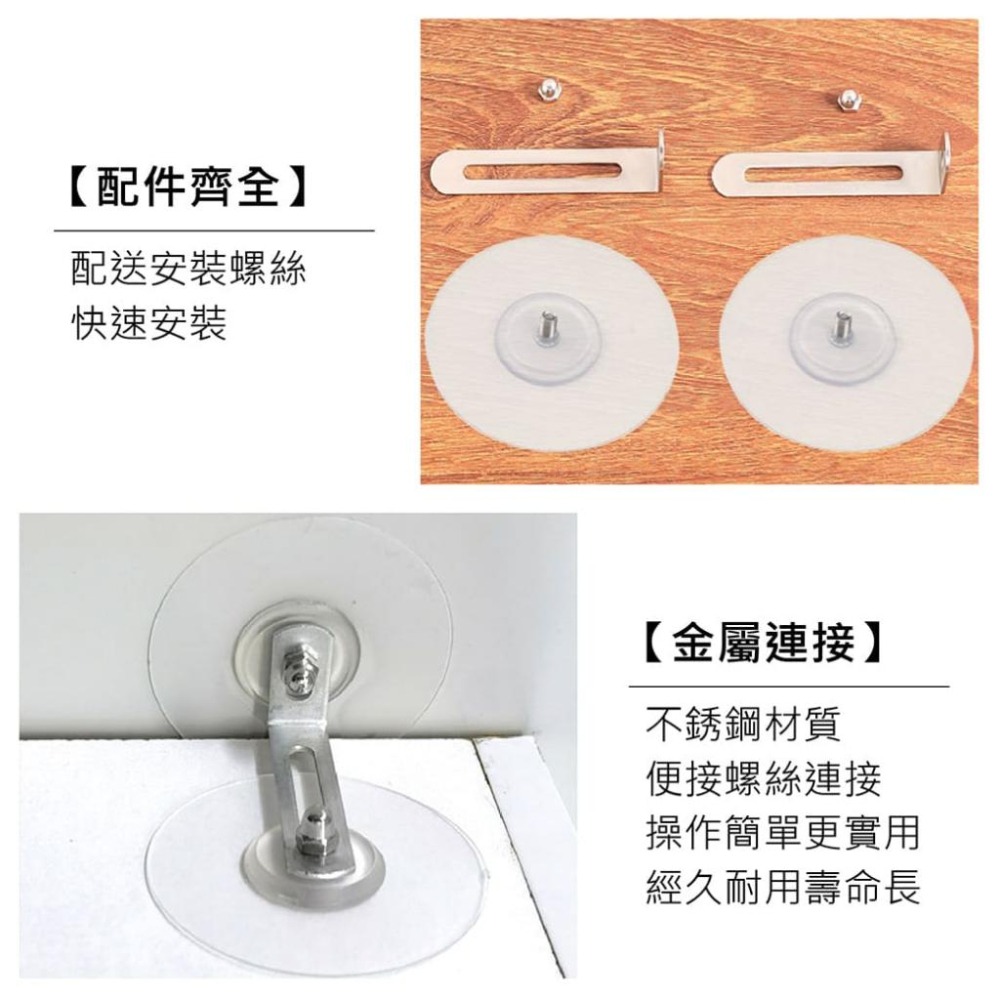 【配件齊全】

配送安裝螺絲
快速安裝

【金屬連接】

不銹鋼材質
便接螺絲連接
操作簡單更實用
經久耐用壽命長