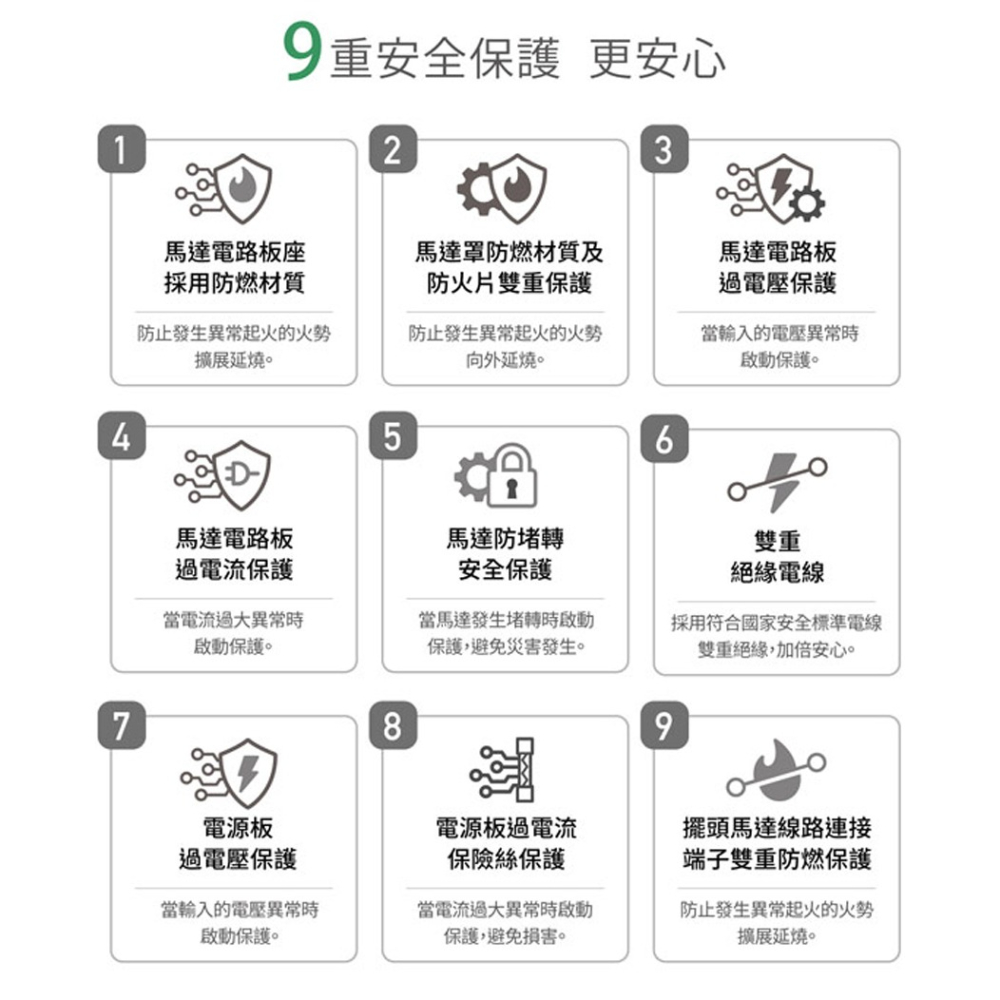 9重安全保護 更安心

1

馬達電路板座
採用防燃材質

防止發生異常起火的火勢擴展延燒。

2

馬達罩防燃材質及
防火片雙重保護

防止發生異常起火的火勢向外延燒。

3

馬達電路板
過電壓保護

當輸入的電壓異常時啟動保護。

4

馬達電路板
過電流保護

當電流過大異常時啟動保護。

5

馬達防堵轉
安全保護

當馬達發生堵轉時啟動保護,避免災害發生。

6

雙重
絕緣電線

採用符合國家安全標準電線雙重絕緣,加倍安心。

7

電源板
過電壓保護

當輸入的電壓異常時啟動保護。

8

電源板過電流
保險絲保護

當電流過大異常時啟動保護,避免損害。

9

擺頭馬達線路連接
端子雙重防燃保護

防止發生異常起火的火勢擴展延燒。