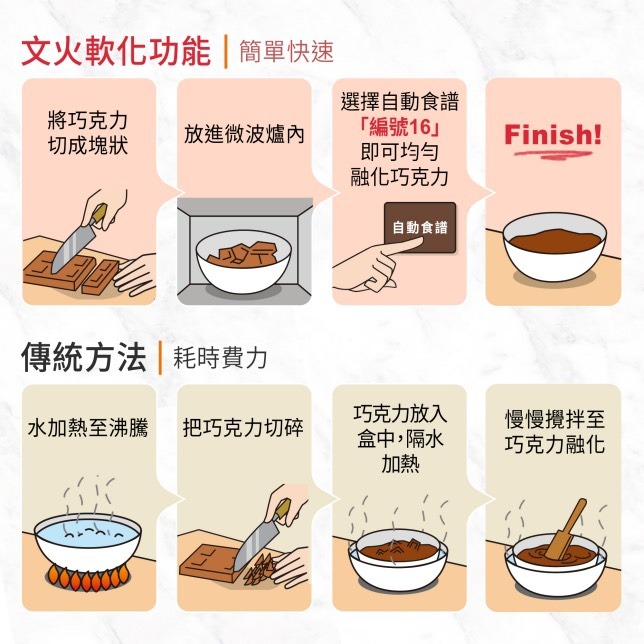 文火軟化功能 | 簡單快速

將巧克力切成塊狀

放進微波爐內

選擇自動食譜「編號16」即可均勻融化巧克力

自動食譜

Finish!

傳統方法 | 耗時費力

水加熱至沸騰

把巧克力切碎

巧克力放入盒中,隔水加熱

慢慢攪拌至巧克力融化