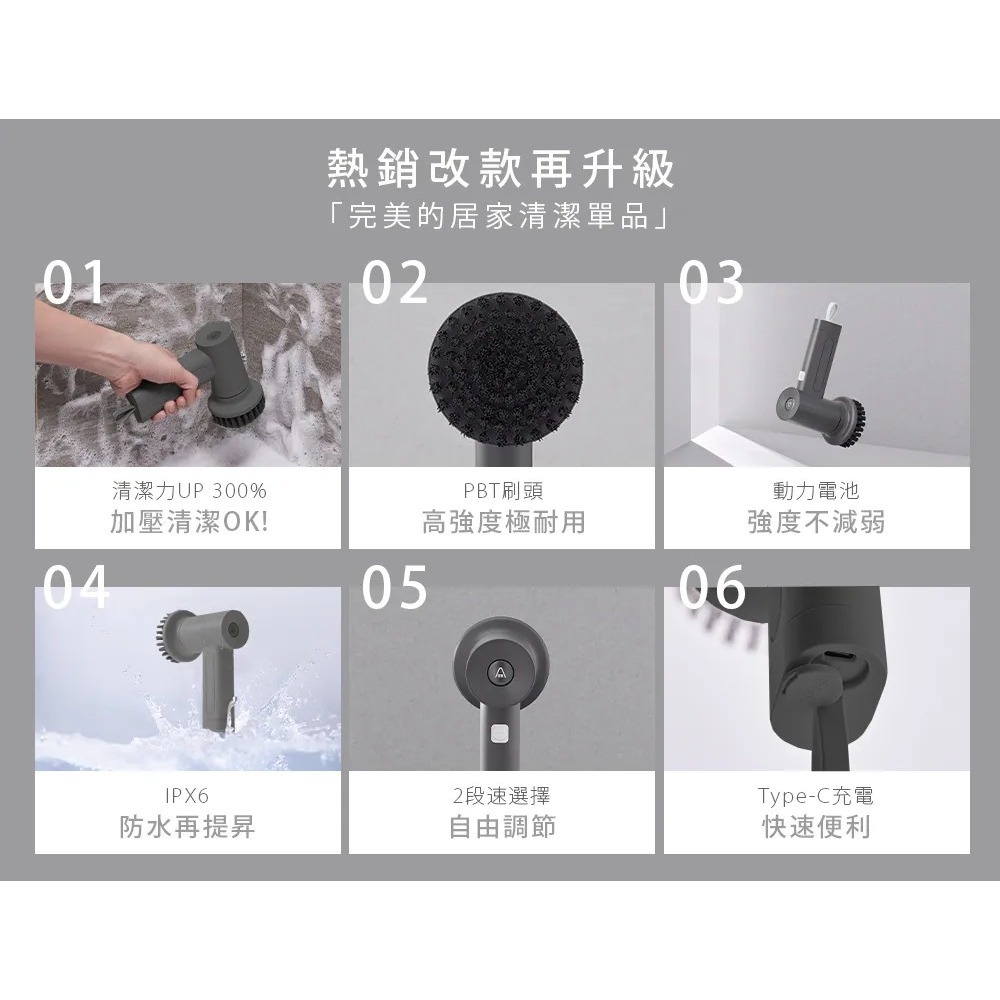 熱銷改款再升級
「完美的居家清潔單品」

01
清潔力UP 300%
加壓清潔OK!

02
PBT刷頭
高強度極耐用

03
動力電池
強度不減弱

04
IPX6
防水再提昇

05
2段速選擇
自由調節

06
Type-C充電
快速便利