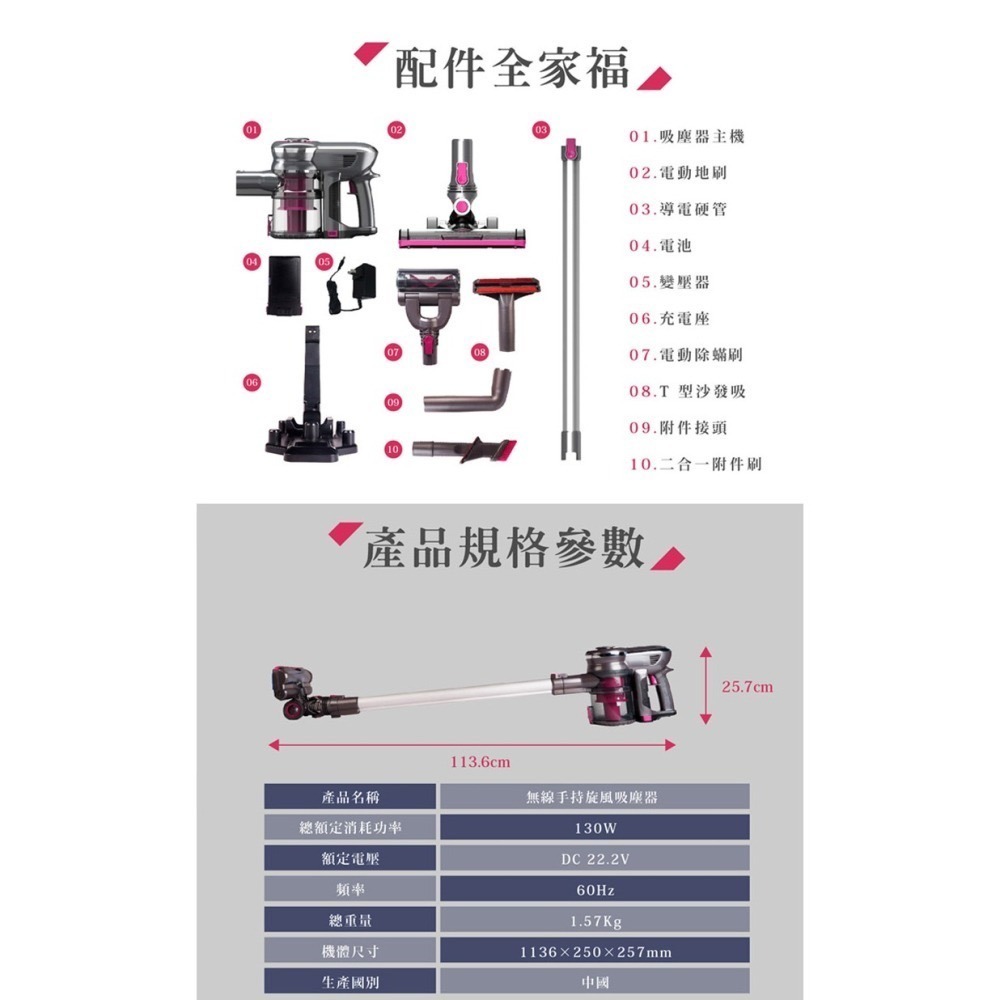 配件全家福

01

02

03

04

05

06

07

08

09

10

01.吸塵器主機
02.電動地刷
03.導電硬管
04.電池
05.變壓器
06.充電座
07.電動除蟎刷
08.T 型沙發吸
09.附件接頭
10.二合一附件刷

產品規格參數

25.7cm

113.6cm

| 產品名稱 | 無線手持旋風吸塵器 |
|---|---|
| 總額定消耗功率 | 130W |
| 額定電壓 | DC 22.2V |
| 頻率 | 60Hz |
| 總重量 | 1.57Kg |
| 機體尺寸 | 1136×250×257mm |
| 生產國別 | 中國 |