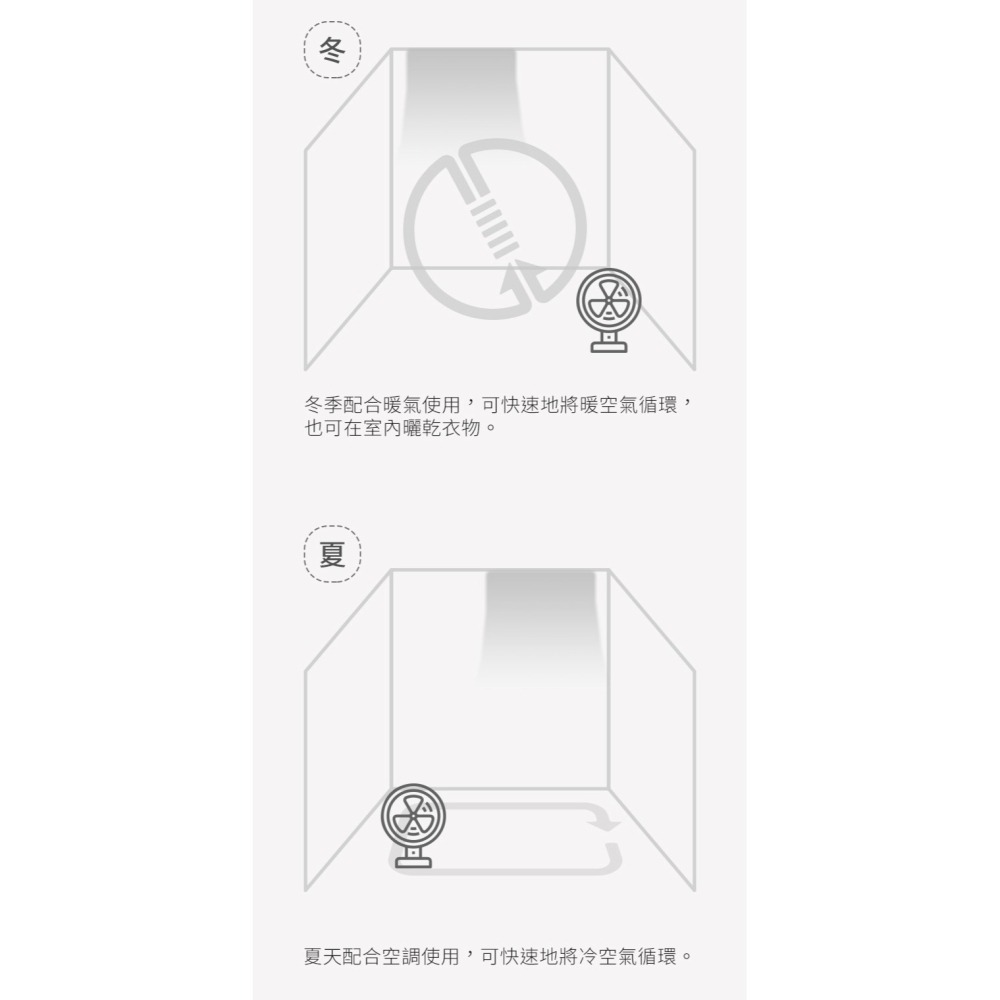 冬

冬季配合暖氣使用，可快速地將暖空氣循環，也可在室內曬乾衣物。

夏

夏天配合空調使用，可快速地將冷空氣循環。