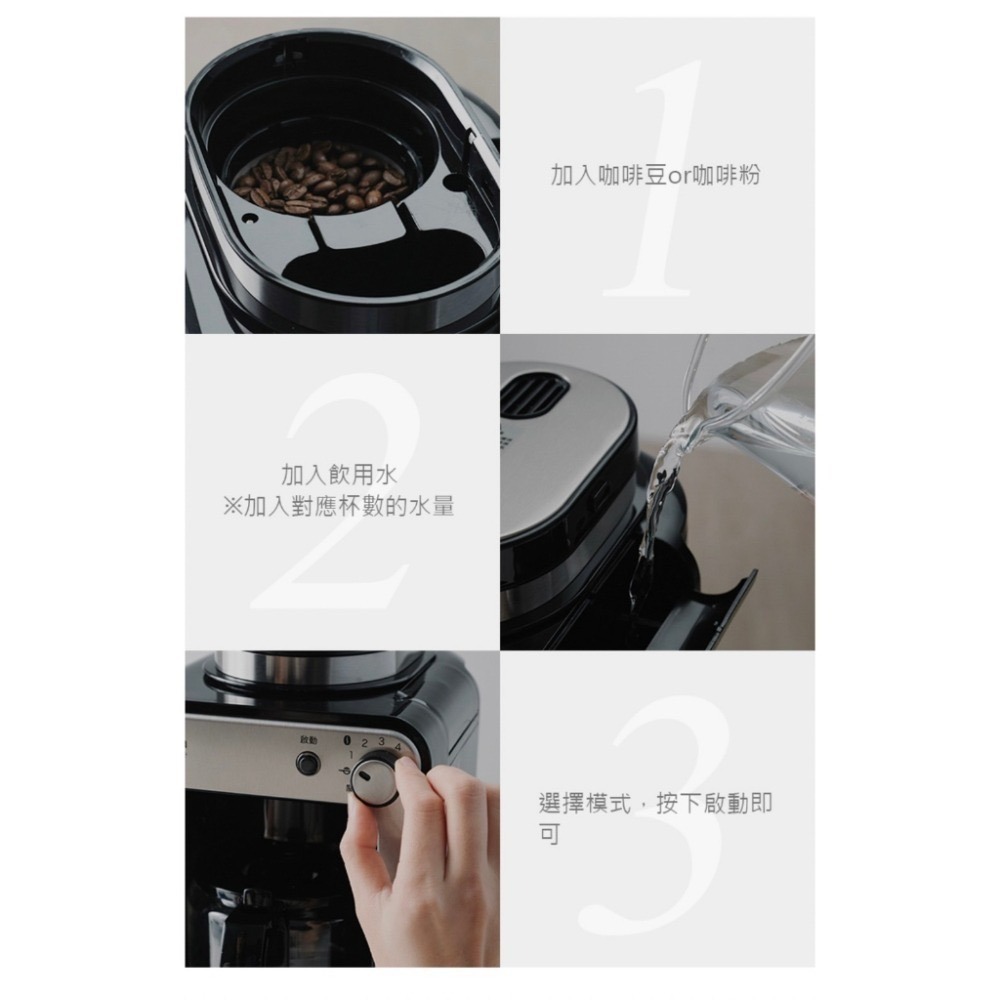 1

加入咖啡豆or咖啡粉

2

加入飲用水
※加入對應杯數的水量

啟動
1 2 3 4

3

選擇模式，按下啟動即可