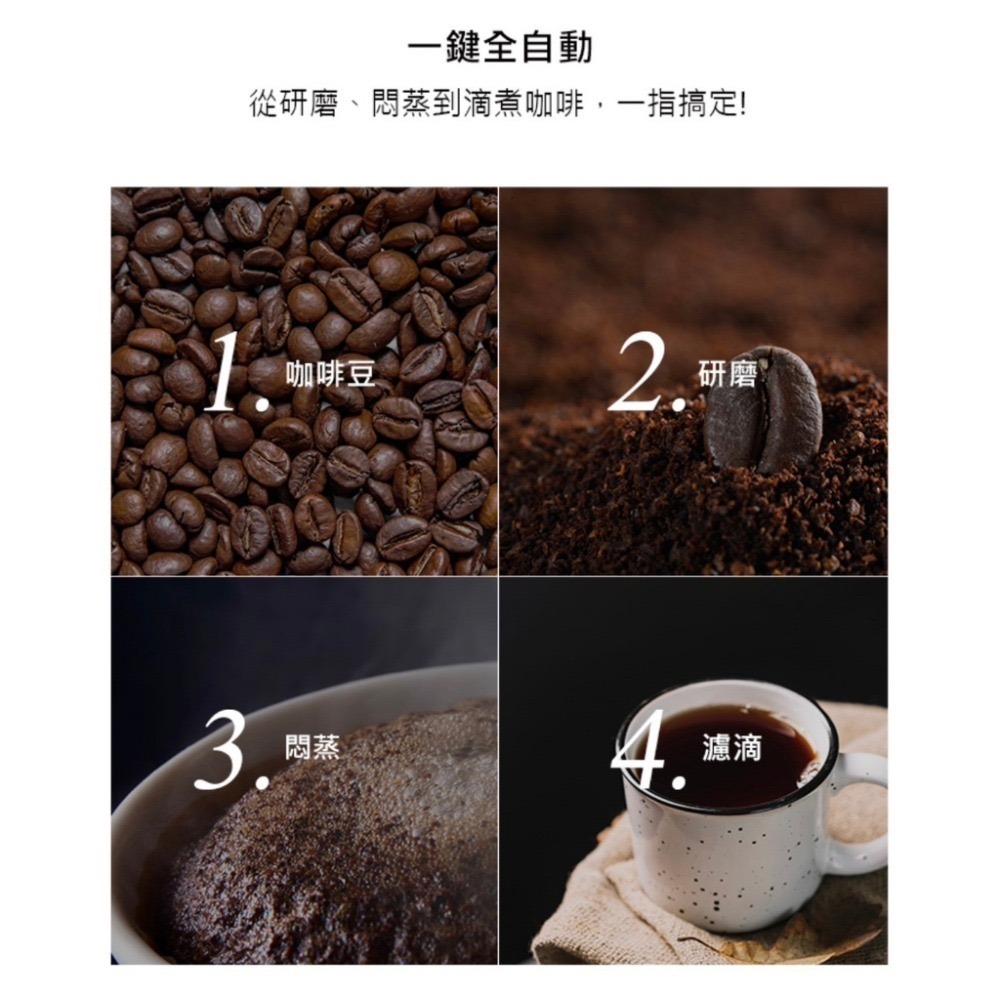 一鍵全自動

從研磨、悶蒸到滴煮咖啡，一指搞定!

1. 咖啡豆

2. 研磨

3. 悶蒸

4. 濾滴