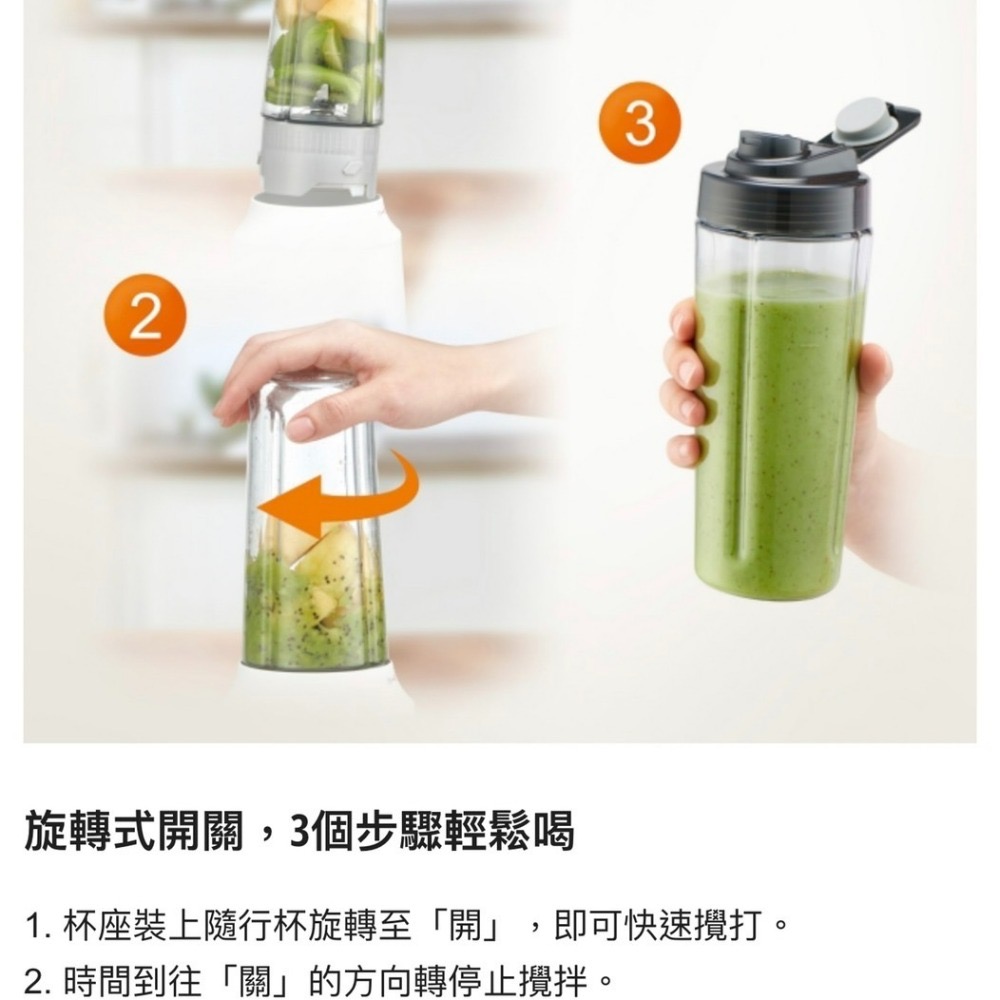 3

2

旋轉式開關，3個步驟輕鬆喝

1. 杯座裝上隨行杯旋轉至「開」，即可快速攪打。

2. 時間到往「關」的方向轉停止攪拌。