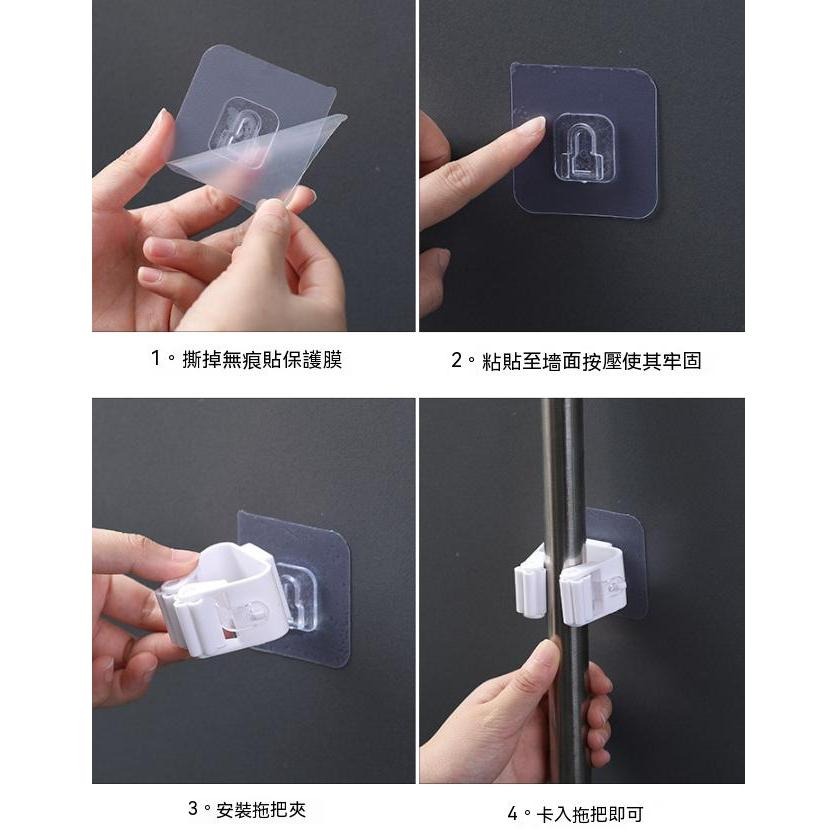 1。撕掉無痕貼保護膜

2。粘貼至墻面按壓使其牢固

3。安裝拖把夾

4。卡入拖把即可