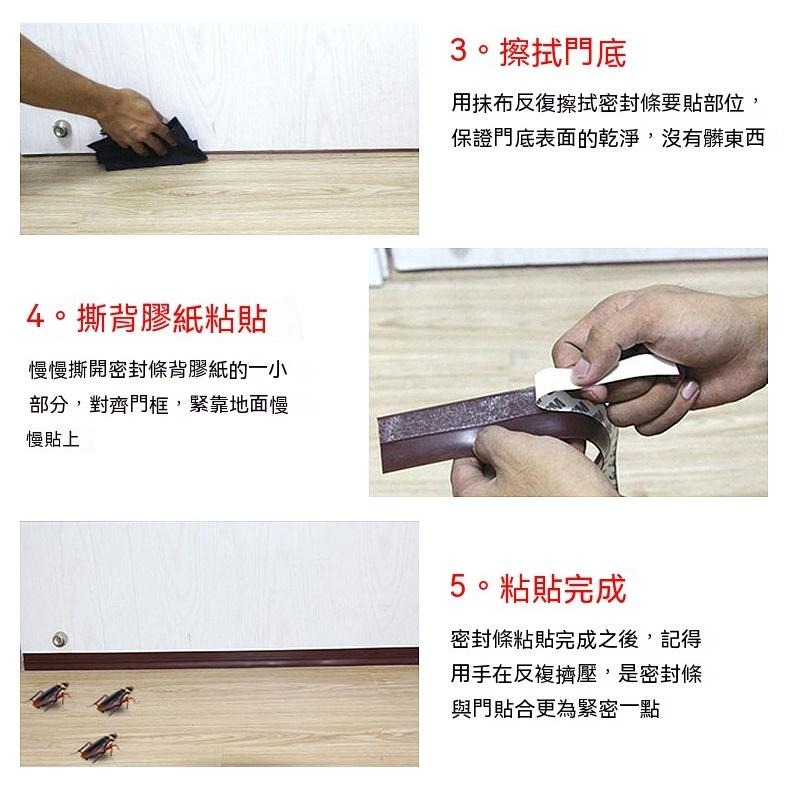 3。擦拭門底

用抹布反復擦拭密封條要貼部位，保證門底表面的乾淨，沒有髒東西

4。撕背膠紙粘貼

慢慢撕開密封條背膠紙的一小部分，對齊門框，緊靠地面慢慢貼上

5。粘貼完成

密封條粘貼完成之後，記得用手在反複擠壓，是密封條與門貼合更為緊密一點