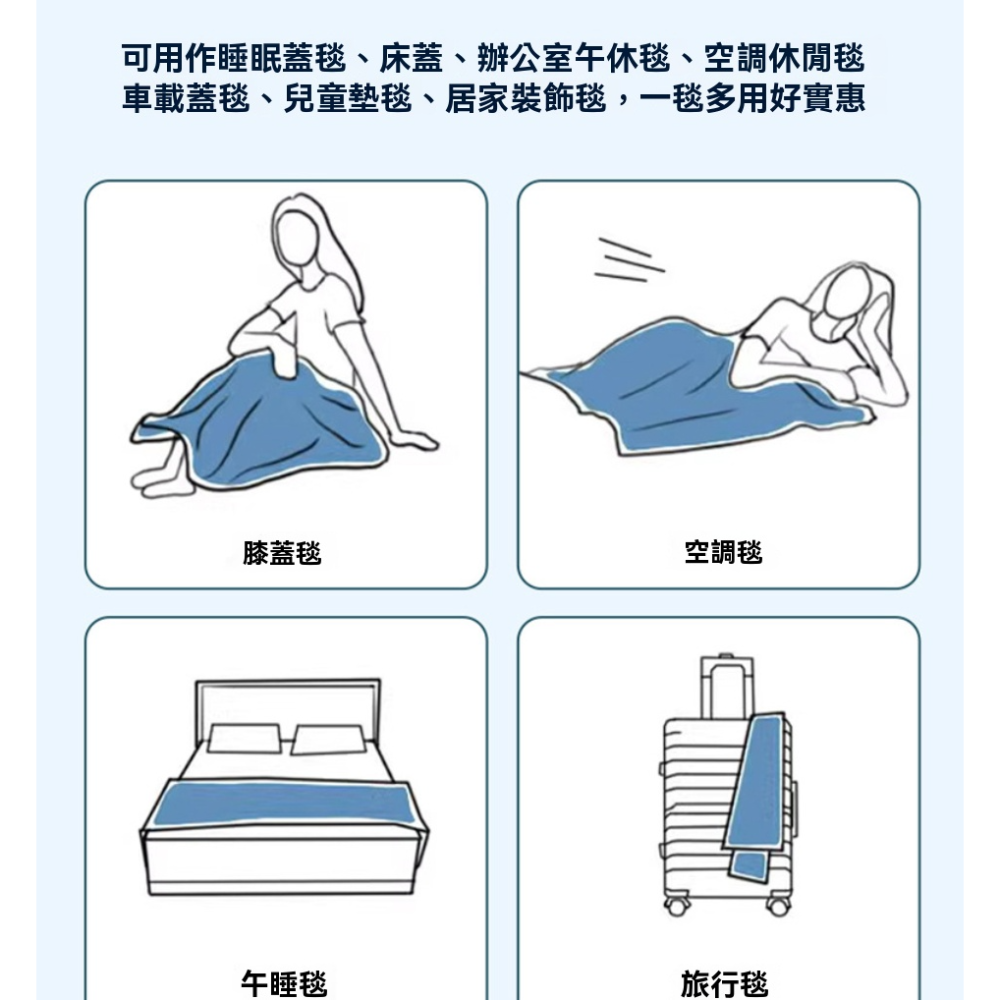 可用作睡眠蓋毯、床蓋、辦公室午休毯、空調休閒毯
車載蓋毯、兒童墊毯、居家裝飾毯，一毯多用好實惠

膝蓋毯

空調毯

午睡毯

旅行毯