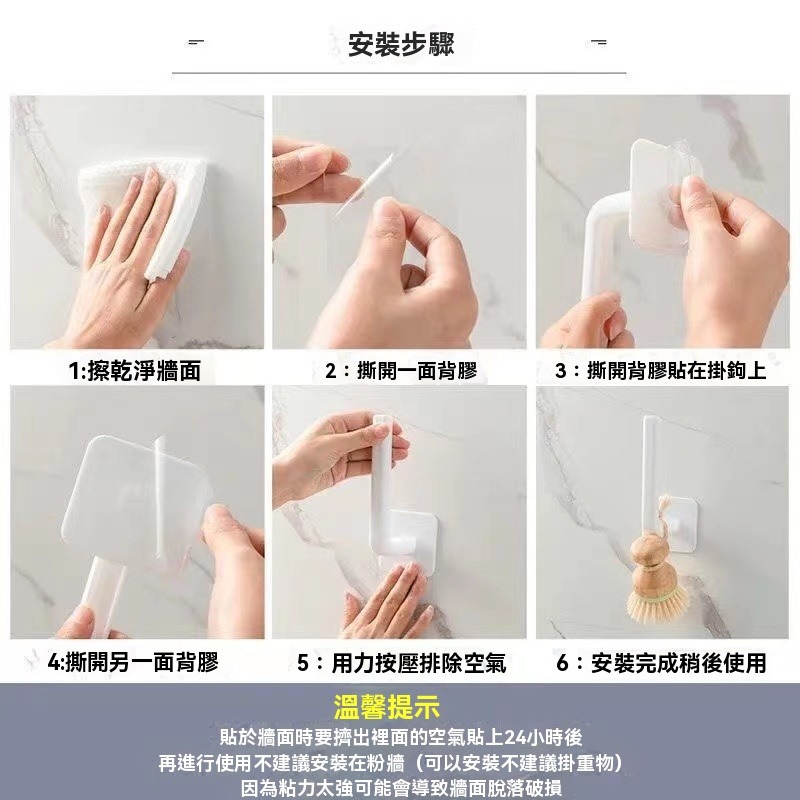 安裝步驟

1:擦乾淨牆面

2：撕開一面背膠

3：撕開背膠貼在掛鉤上

4:撕開另一面背膠

5：用力按壓排除空氣

6：安裝完成稍後使用

溫馨提示

貼於牆面時要擠出裡面的空氣貼上24小時後
再進行使用不建議安裝在粉牆（可以安裝不建議掛重物）
因為粘力太強可能會導致牆面脫落破損