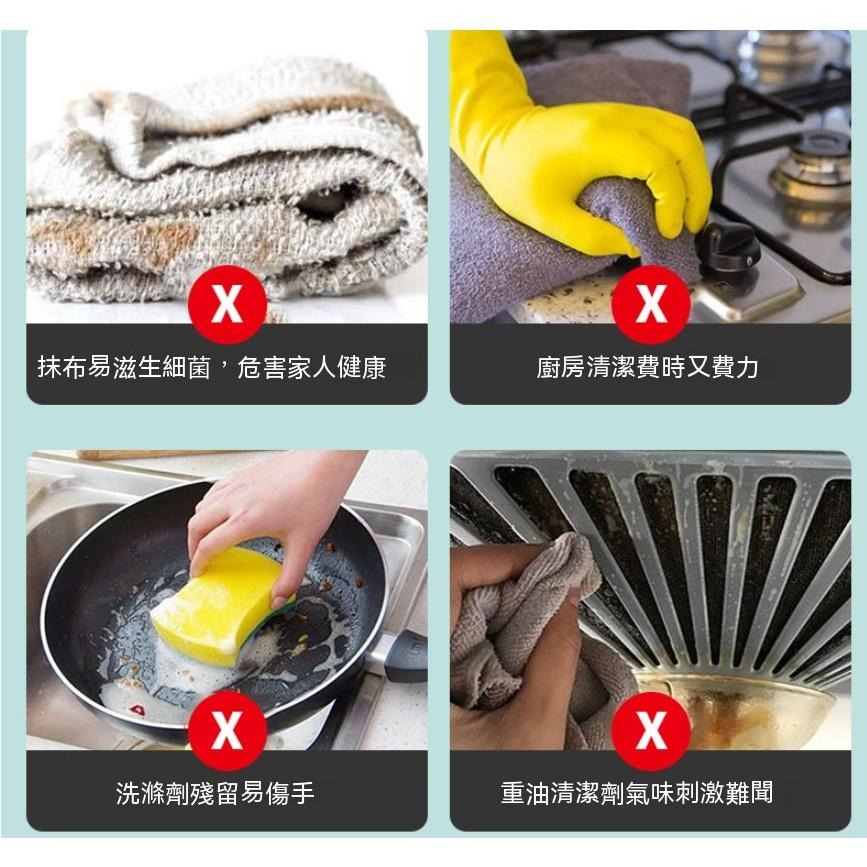 X
抹布易滋生細菌，危害家人健康

X
廚房清潔費時又費力

X
洗滌劑殘留易傷手

X
重油清潔劑氣味刺激難聞