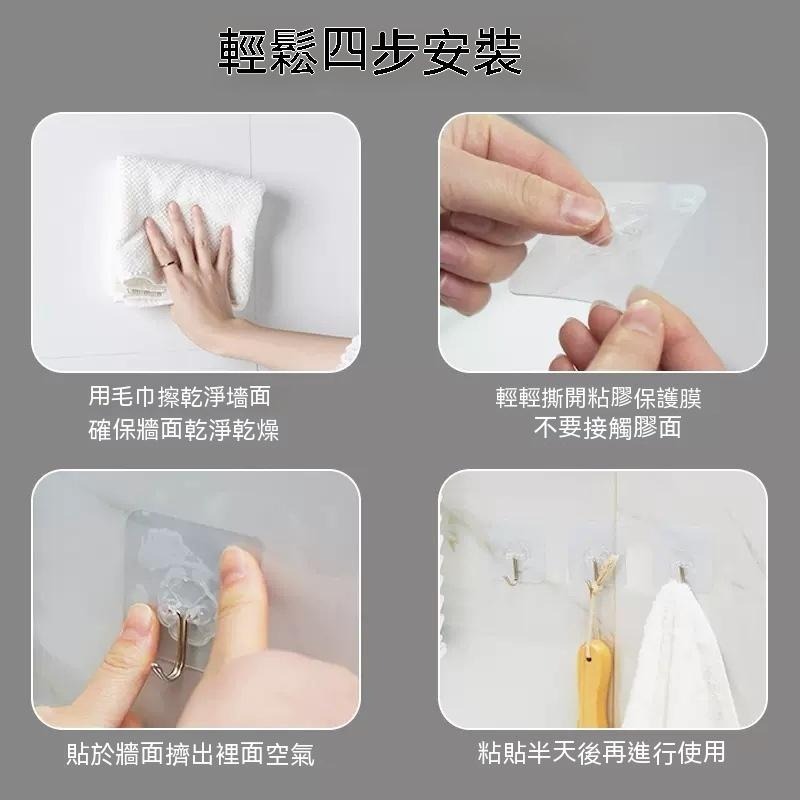 輕鬆四步安裝

用毛巾擦乾淨墻面
確保牆面乾淨乾燥

輕輕撕開粘膠保護膜
不要接觸膠面

貼於牆面擠出裡面空氣

粘貼半天後再進行使用