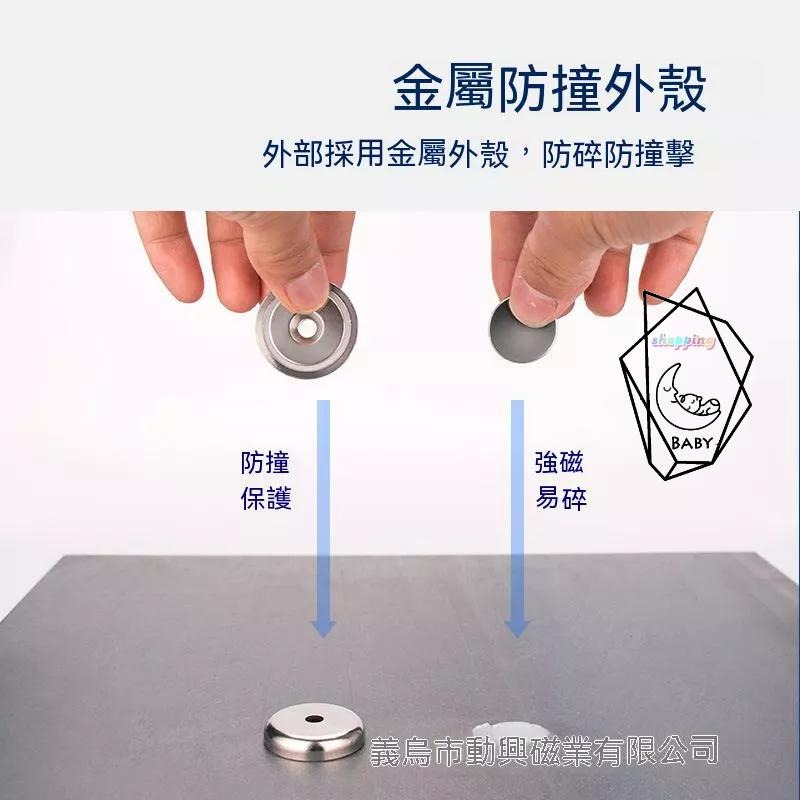 金屬防撞外殼

外部採用金屬外殼，防碎防撞擊

shopping

BABY

防撞
保護

強磁
易碎

義烏市動興磁業有限公司