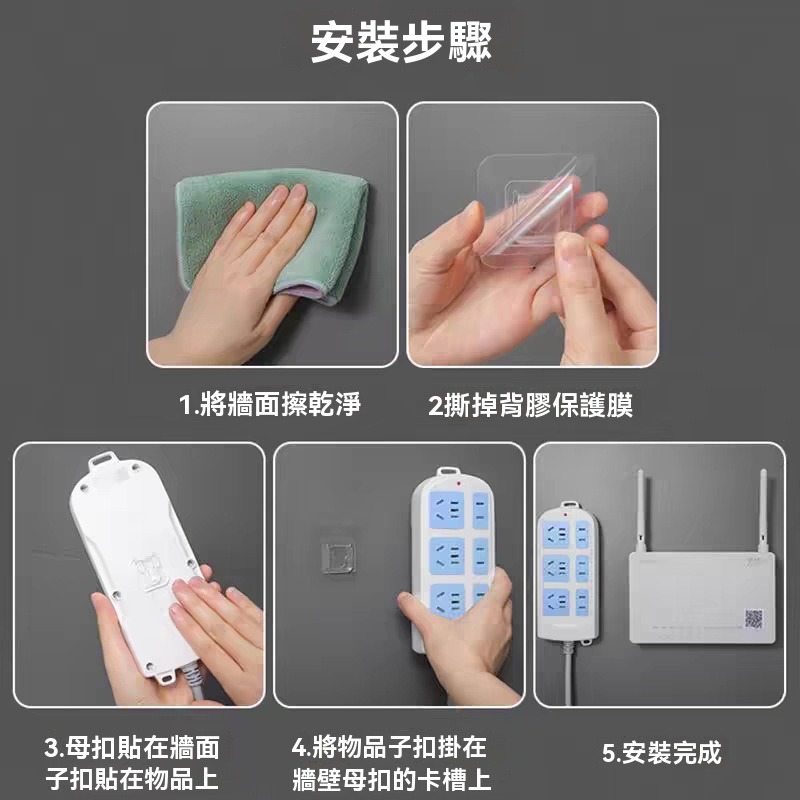 安裝步驟

1.將牆面擦乾淨

2撕掉背膠保護膜

3.母扣貼在牆面
子扣貼在物品上

4.將物品子扣掛在
牆壁母扣的卡槽上

5.安裝完成