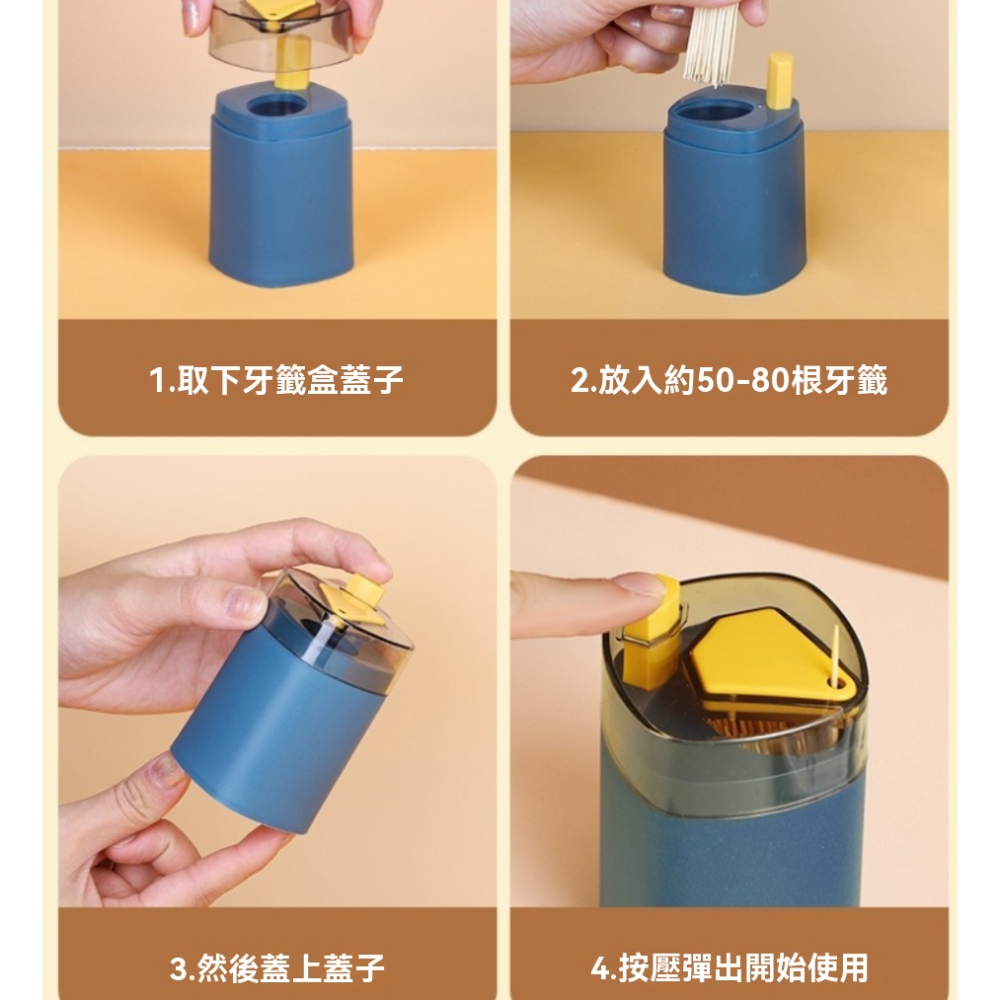 1.取下牙籤盒蓋子

2.放入約50-80根牙籤

3.然後蓋上蓋子

4.按壓彈出開始使用