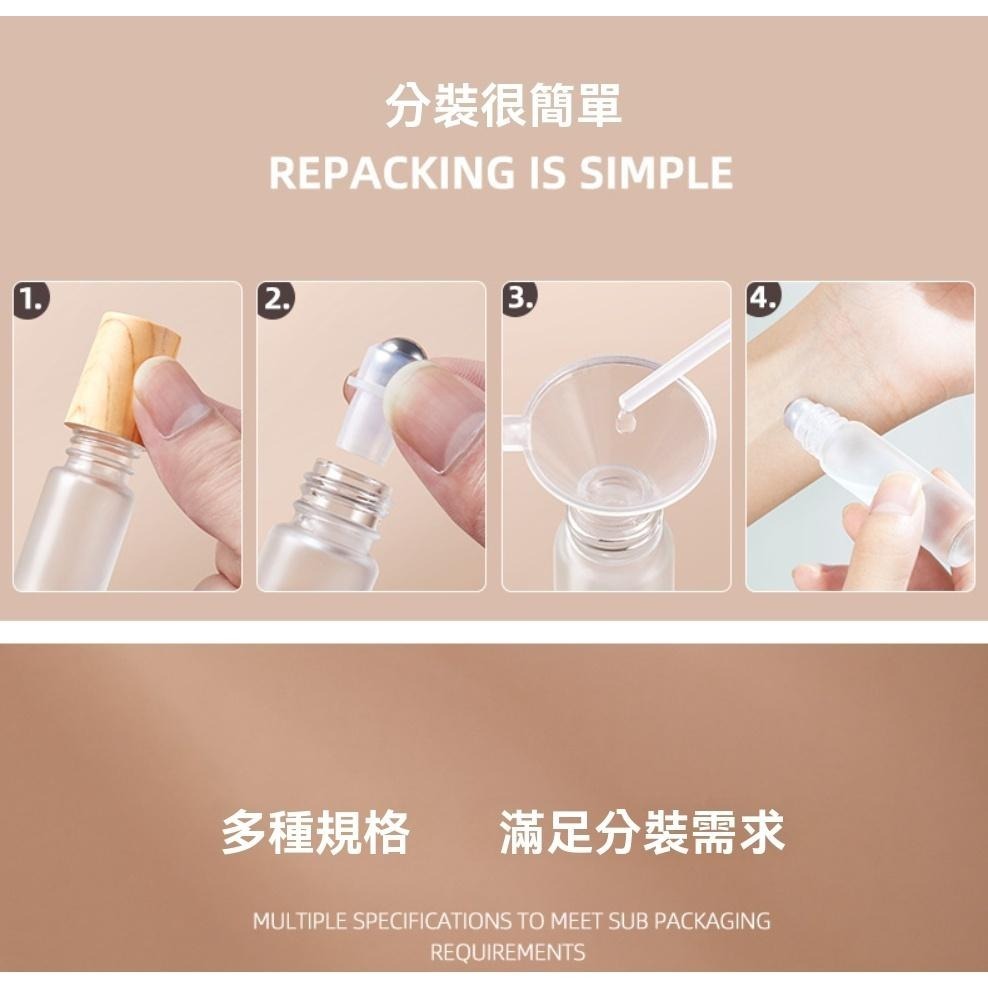 分裝很簡單
REPACKING IS SIMPLE

1.

2.

3.

4.

多種規格 滿足分裝需求

MULTIPLE SPECIFICATIONS TO MEET SUB PACKAGING REQUIREMENTS