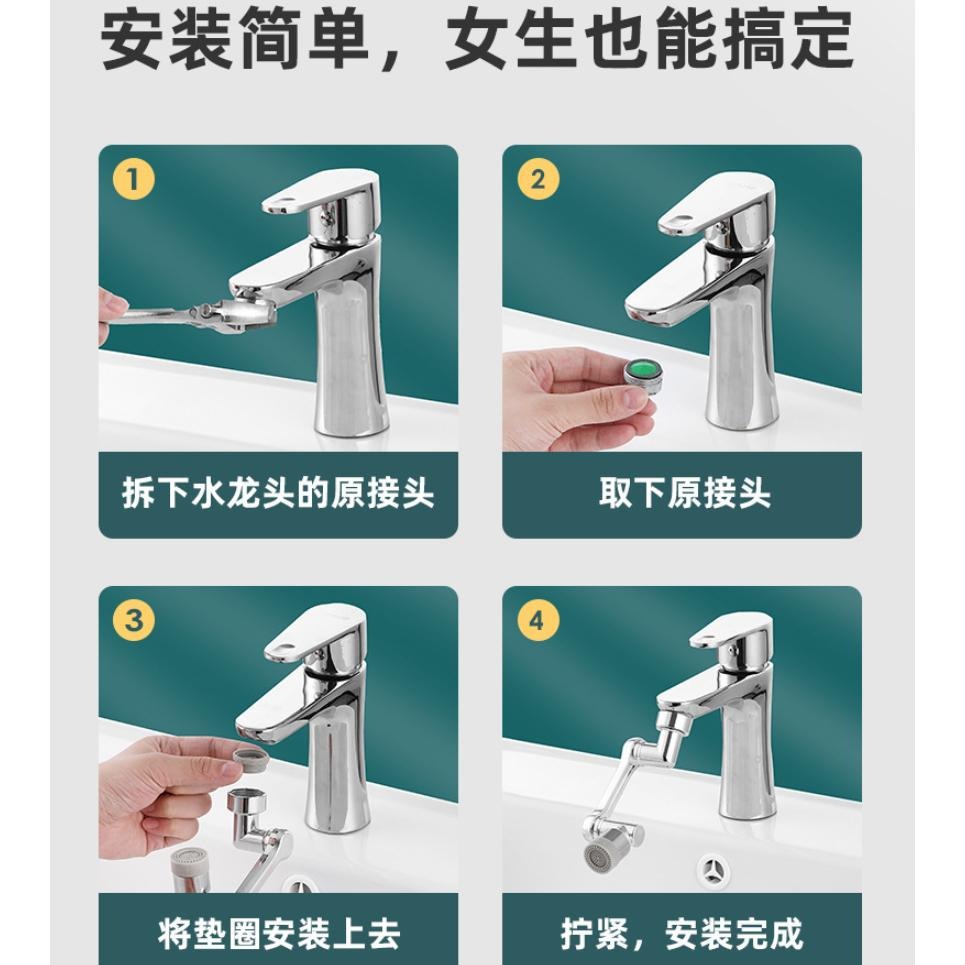 安装简单，女生也能搞定

1
拆下水龙头的原接头

2
取下原接头

3
将垫圈安装上去

4
拧紧，安装完成