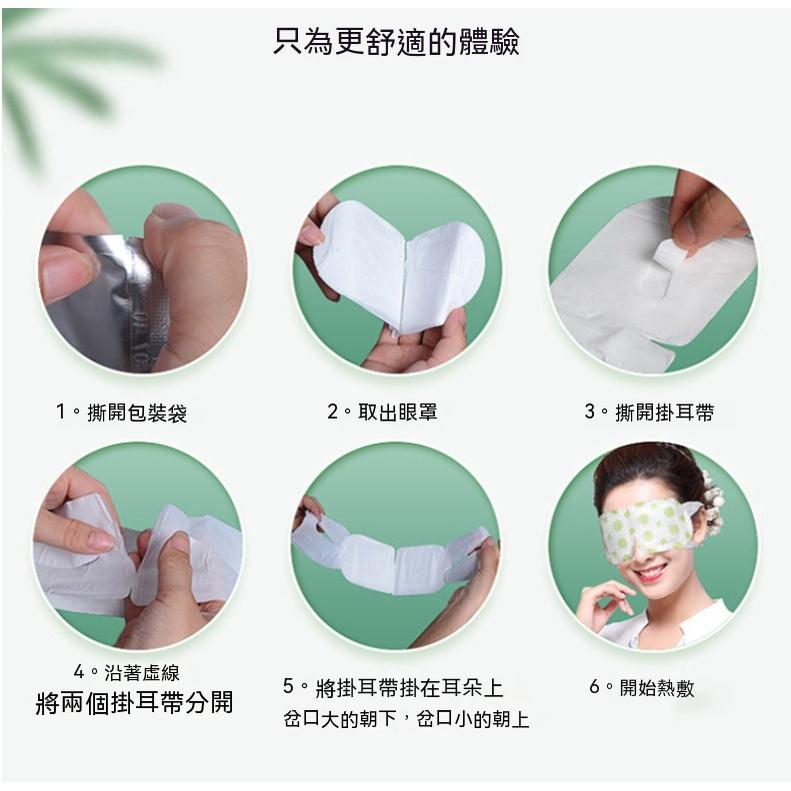 只為更舒適的體驗

1。撕開包裝袋

2。取出眼罩

3。撕開掛耳帶

4。沿著虛線
將兩個掛耳帶分開

5。將掛耳帶掛在耳朵上
岔口大的朝下，岔口小的朝上

6。開始熱敷