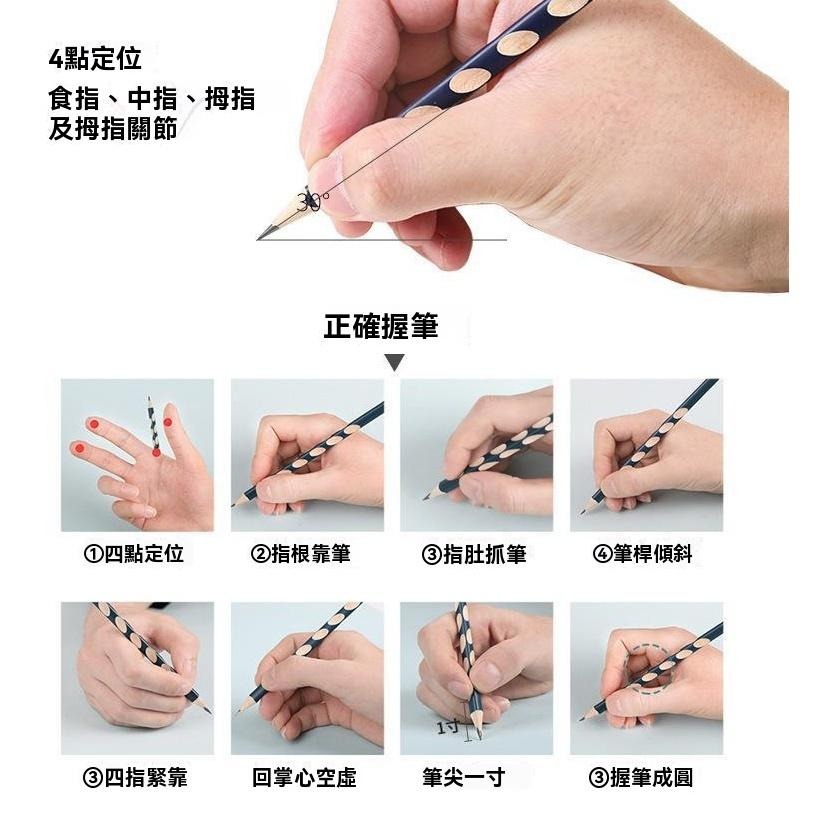 4點定位

食指、中指、拇指及拇指關節

30°

正確握筆

①四點定位

②指根靠筆

③指肚抓筆

④筆桿傾斜

③四指緊靠

回掌心空虛

1寸

筆尖一寸

③握筆成圓