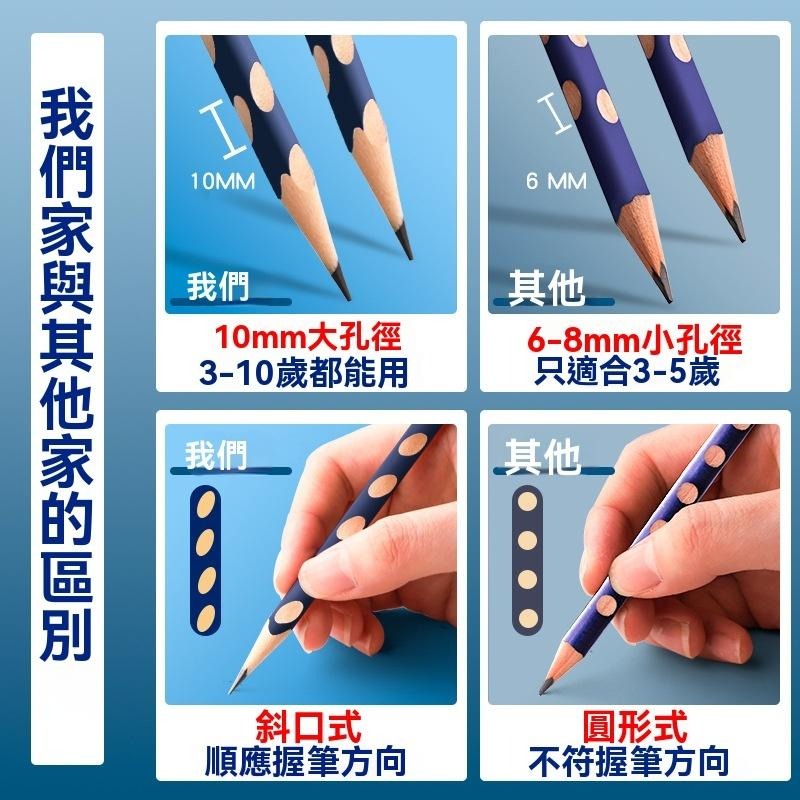 我們家與其他家的區別

10MM

我們

10mm大孔徑
3-10歲都能用

6 MM

其他

6-8mm小孔徑
只適合3-5歲

我們

斜口式
順應握筆方向

其他

圓形式
不符握筆方向