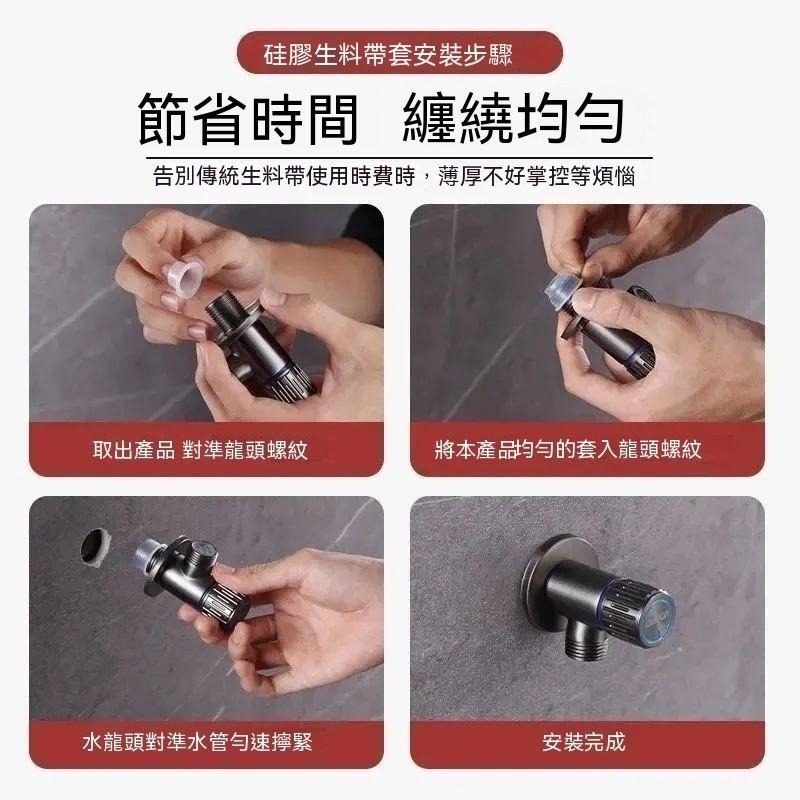 硅膠生料帶套安裝步驟

節省時間 纏繞均勻

告別傳統生料帶使用時費時，薄厚不好掌控等煩惱

取出產品 對準龍頭螺紋

將本產品均勻的套入龍頭螺紋

水龍頭對準水管勻速擰緊

安裝完成