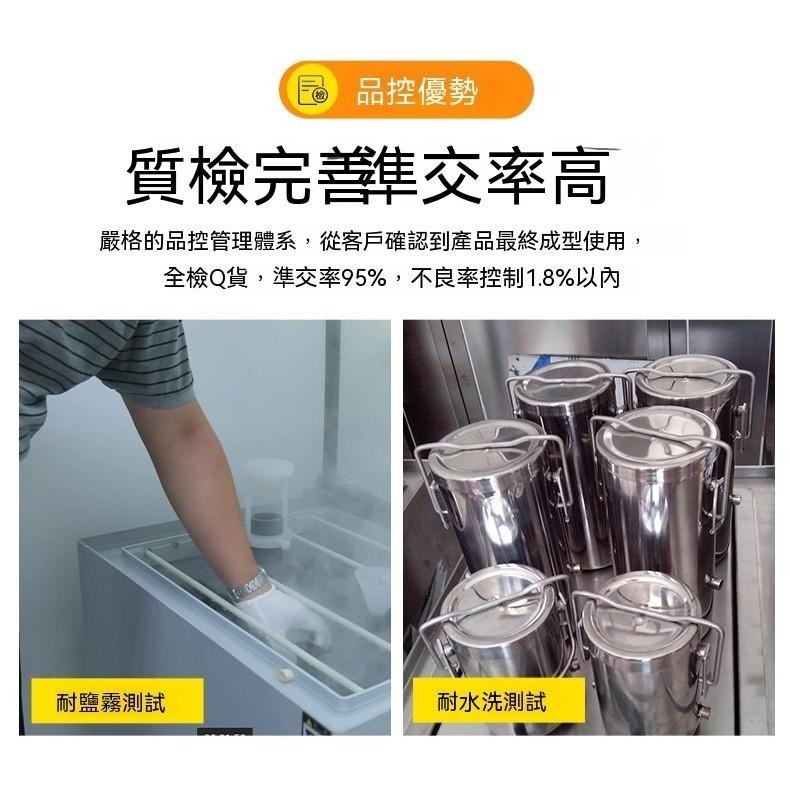 檢

品控優勢

質檢完善準交率高

嚴格的品控管理體系，從客戶確認到產品最終成型使用，全檢Q貨，準交率95%，不良率控制1.8%以內

耐鹽霧測試

耐水洗測試