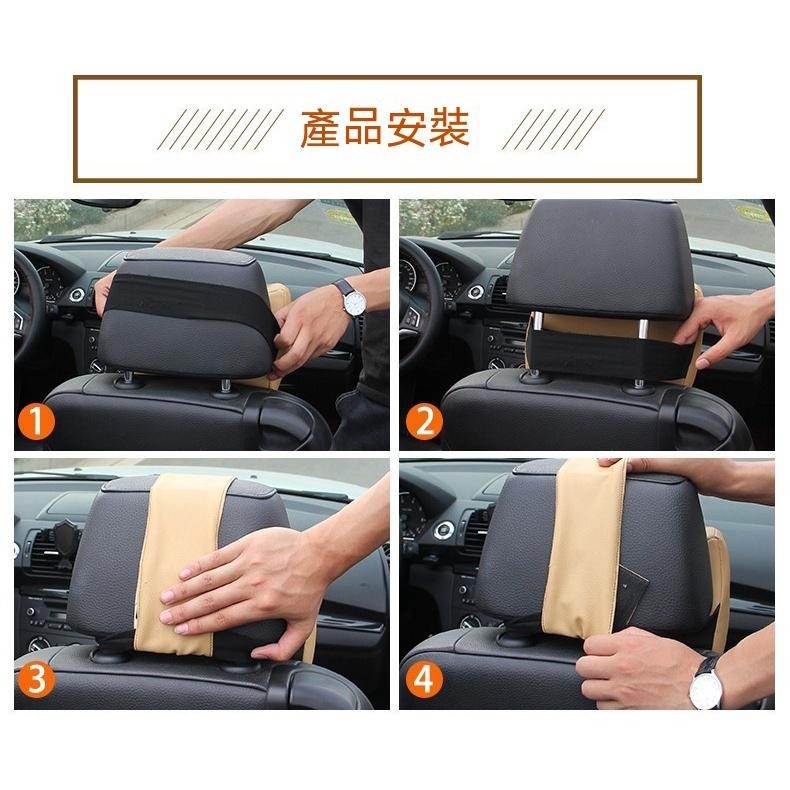 產品安裝

1

2

3

4