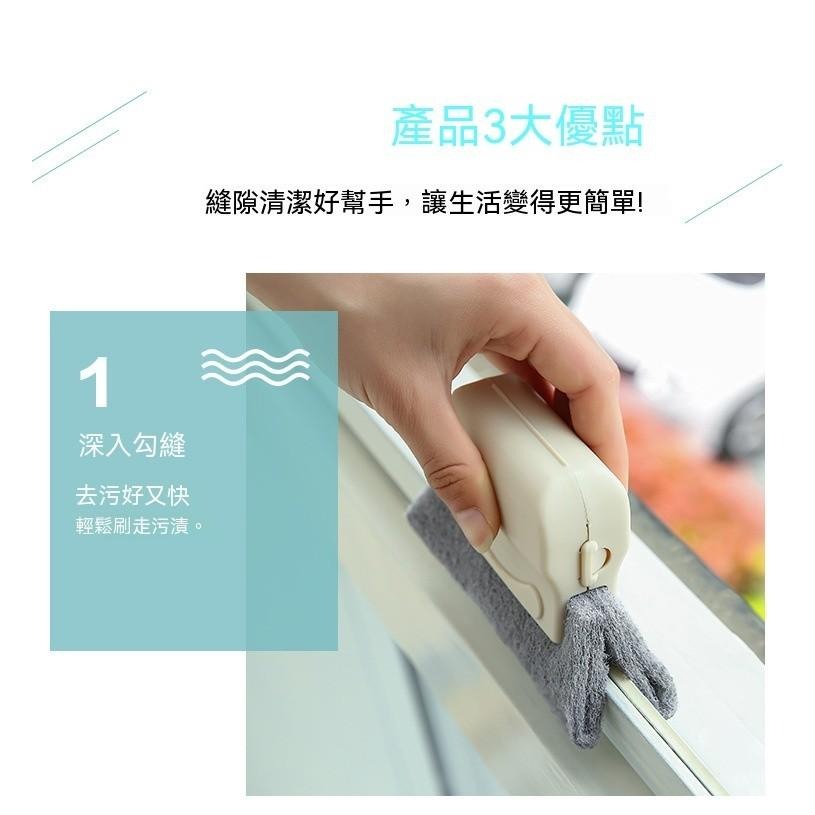 產品3大優點

縫隙清潔好幫手，讓生活變得更簡單!

1

深入勾縫

去污好又快
輕鬆刷走污漬。