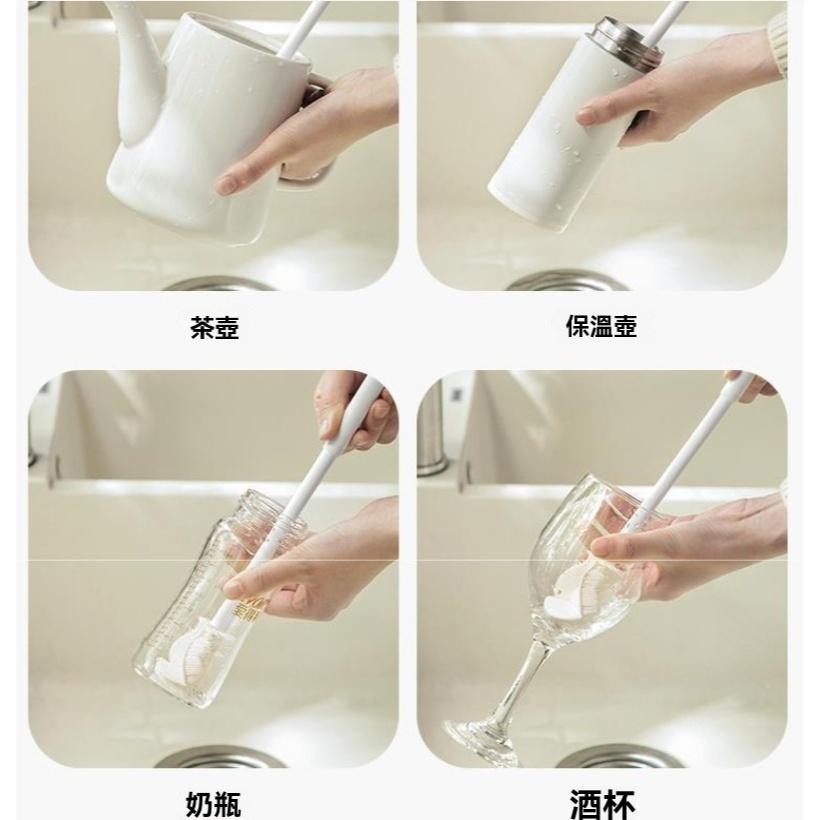 茶壺

保溫壺

奶瓶

酒杯