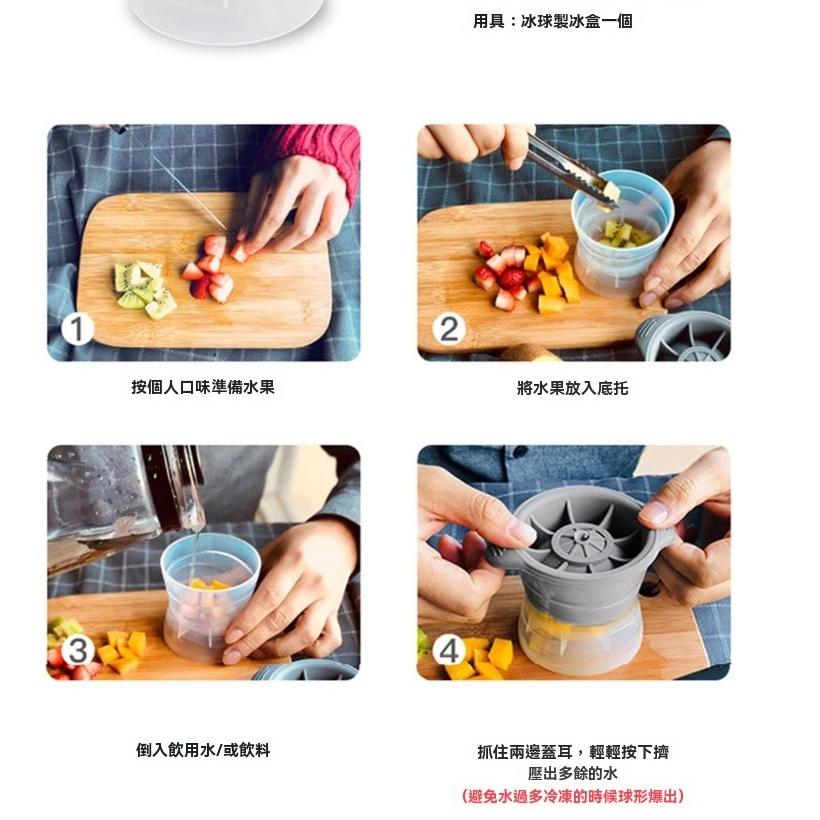 用具：冰球製冰盒一個

1

按個人口味準備水果

2

將水果放入底托

3

倒入飲用水/或飲料

4

抓住兩邊蓋耳，輕輕按下擠壓出多餘的水
(避免水過多冷凍的時候球形爆出)