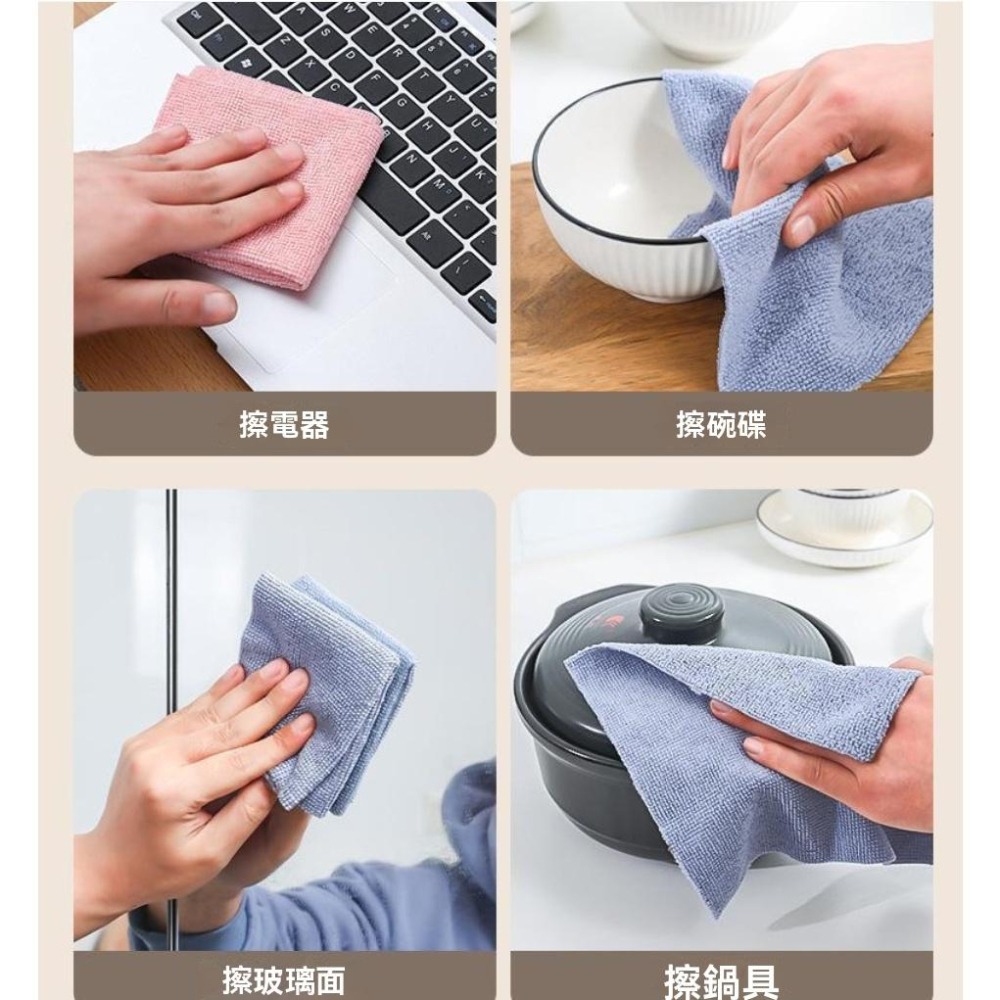 擦電器

擦碗碟

擦玻璃面

擦鍋具