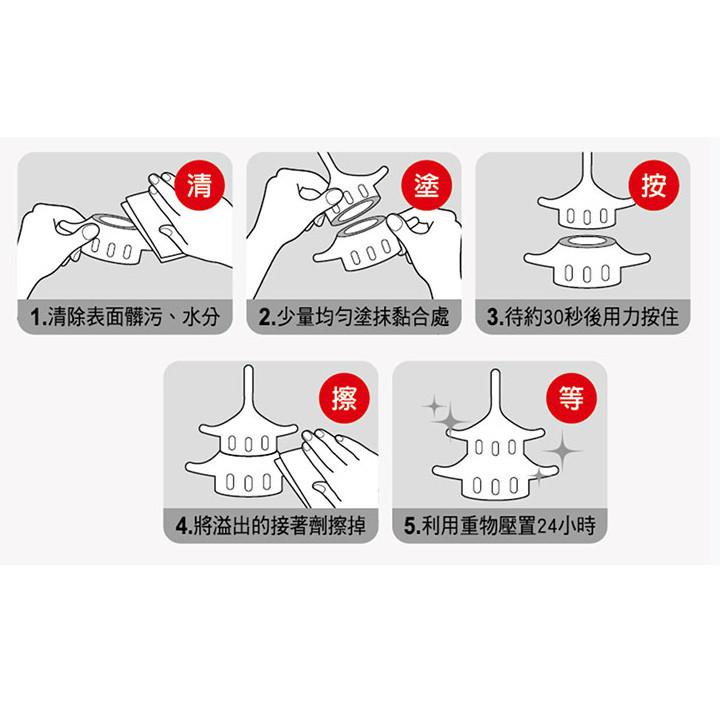 清

1.清除表面髒污、水分

塗

2.少量均勻塗抹黏合處

按

3.待約30秒後用力按住

擦

4.將溢出的接著劑擦掉

等

5.利用重物壓置24小時