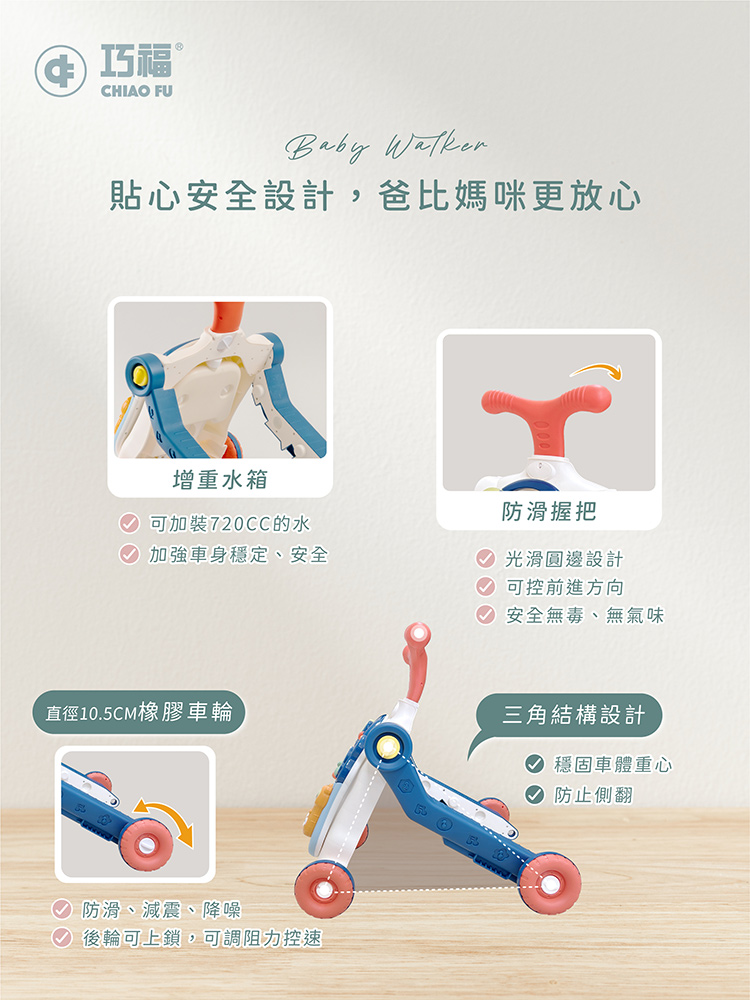 巧福®
CHIAO FU

Baby Walker
貼心安全設計，爸比媽咪更放心

增重水箱
可加裝720CC的水
加強車身穩定、安全

防滑握把
光滑圓邊設計
可控前進方向
安全無毒、無氣味

直徑10.5CM橡膠車輪
防滑、減震、降噪
後輪可上鎖，可調阻力控速

三角結構設計
穩固車體重心
防止側翻