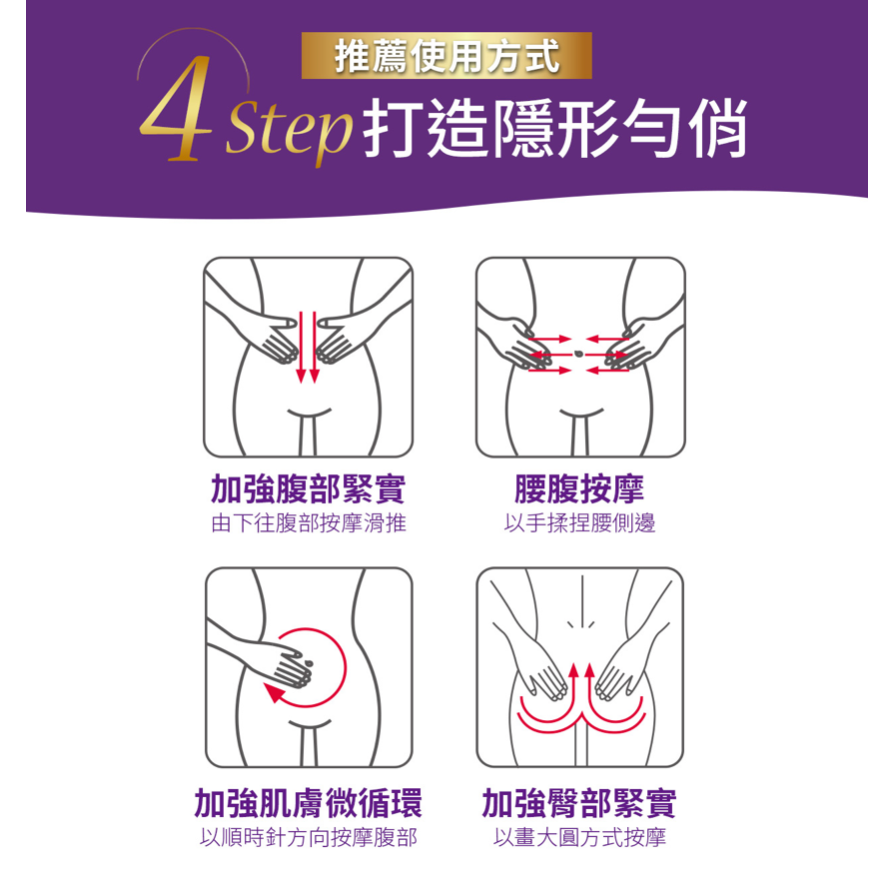 推薦使用方式

4 Step 打造隱形勻俏

加強腹部緊實
由下往腹部按摩滑推

腰腹按摩
以手揉捏腰側邊

加強肌膚微循環
以順時針方向按摩腹部

加強臀部緊實
以畫大圓方式按摩