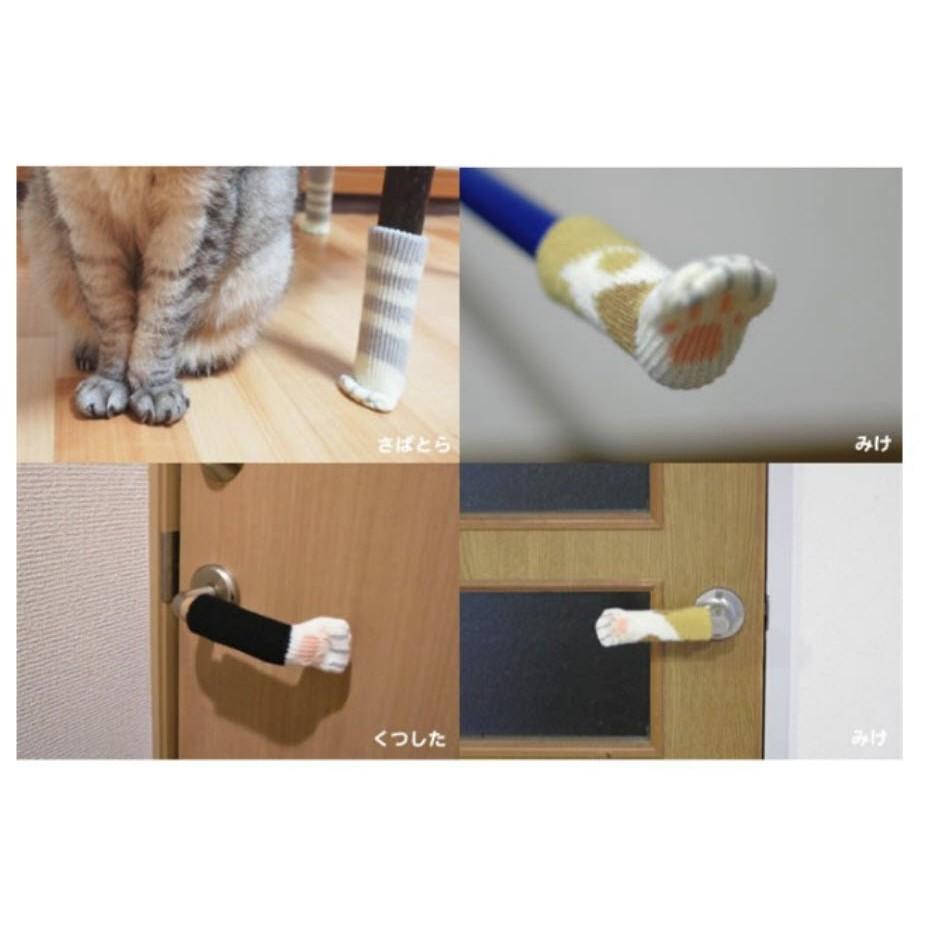 さばとら

みけ

くつした

みけ