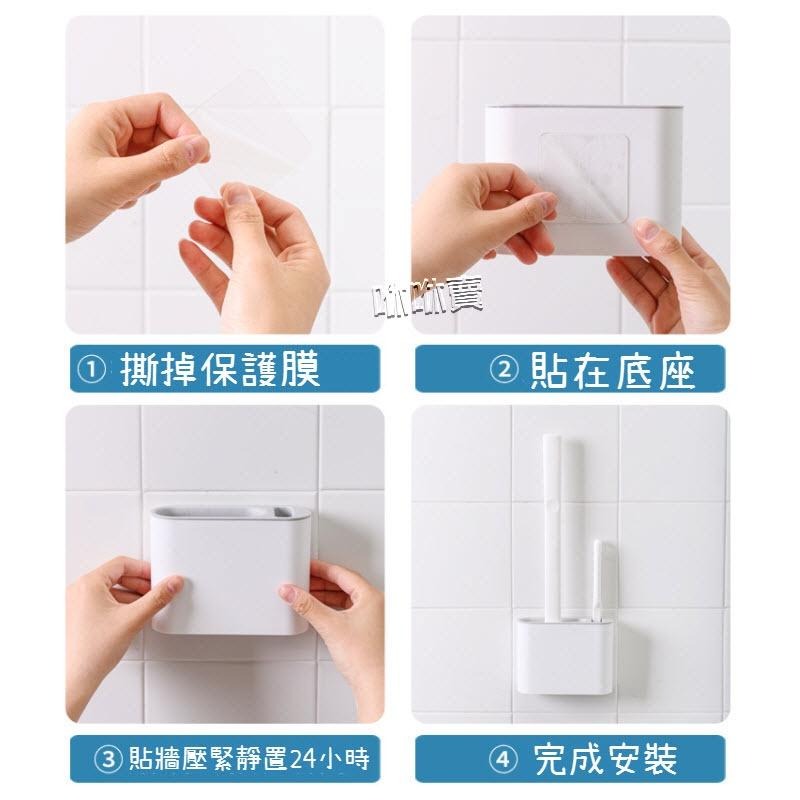 咻咻賣

① 撕掉保護膜

② 貼在底座

③ 貼牆壓緊靜置24小時

④ 完成安裝