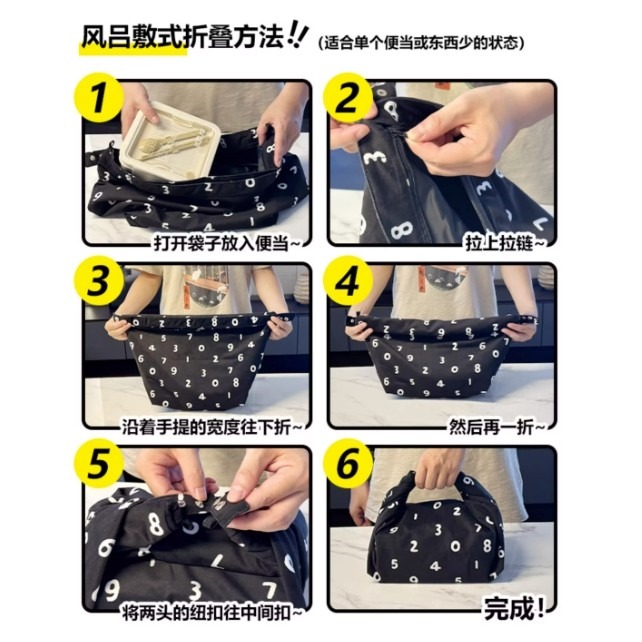 风吕敷式折叠方法!! (适合单个便当或东西少的状态)

1
打开袋子放入便当~

2
拉上拉链~

3
沿着手提的宽度往下折~

4
然后再一折~

5
将两头的纽扣往中间扣~

6
完成!