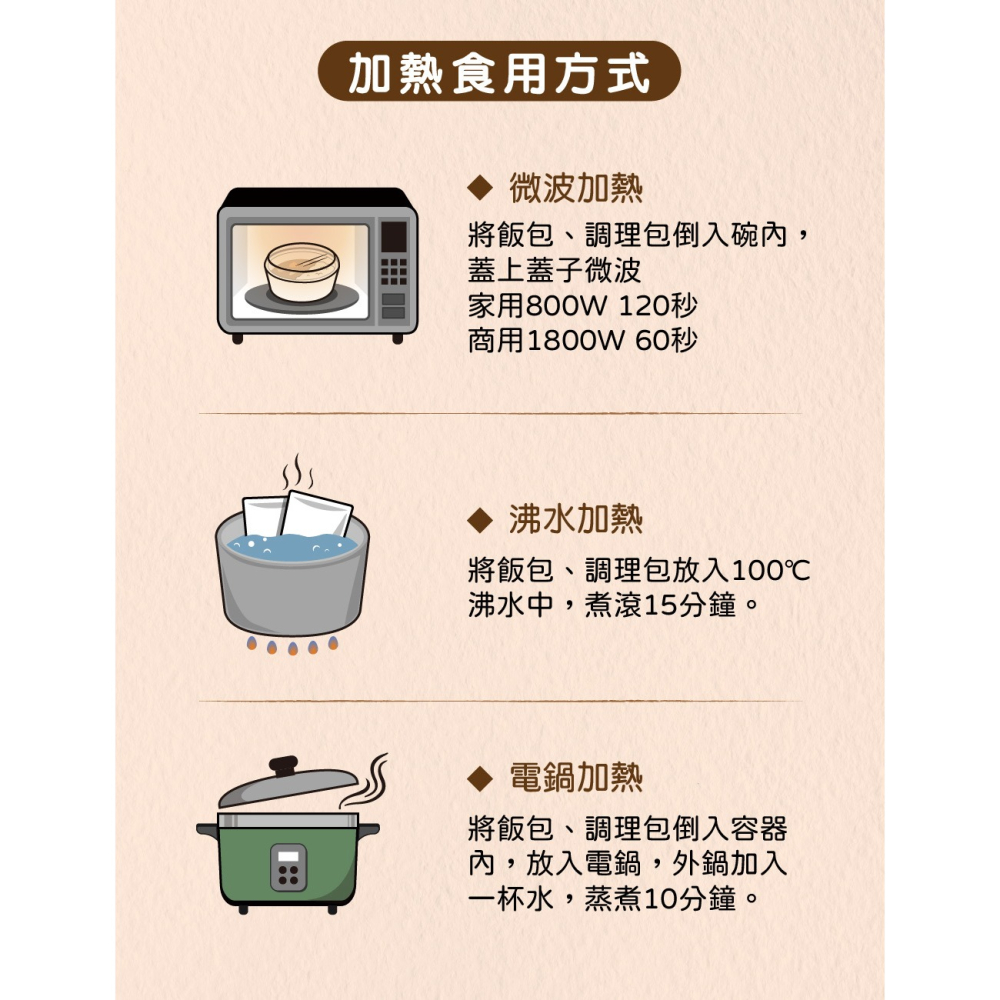 加熱食用方式

◆ 微波加熱

將飯包、調理包倒入碗內，蓋上蓋子微波
家用800W 120秒
商用1800W 60秒

◆ 沸水加熱

將飯包、調理包放入100℃沸水中，煮滾15分鐘。

◆ 電鍋加熱

將飯包、調理包倒入容器內，放入電鍋，外鍋加入一杯水，蒸煮10分鐘。