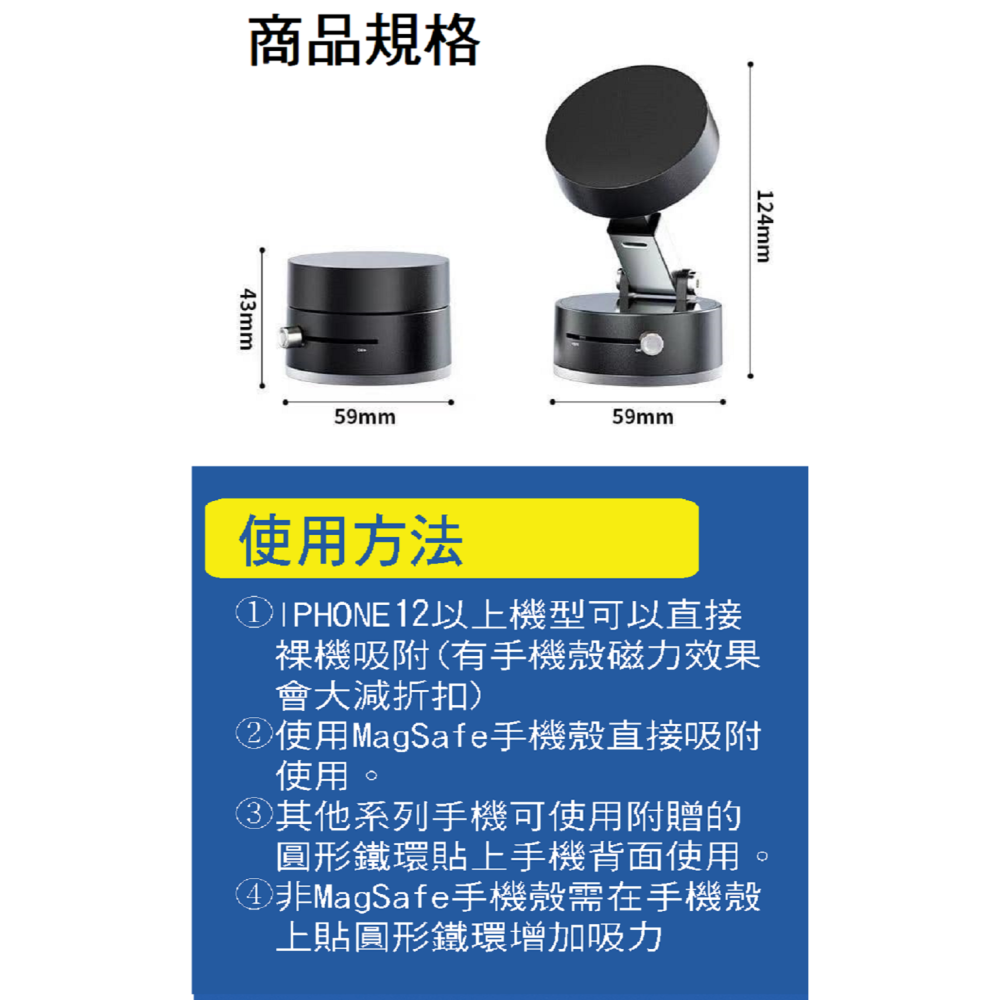 商品規格

43mm

59mm

124mm

59mm

使用方法

①IPHONE12以上機型可以直接裸機吸附(有手機殼磁力效果會大減折扣)
②使用MagSafe手機殼直接吸附使用。
③其他系列手機可使用附贈的圓形鐵環貼上手機背面使用。
④非MagSafe手機殼需在手機殼上貼圓形鐵環增加吸力