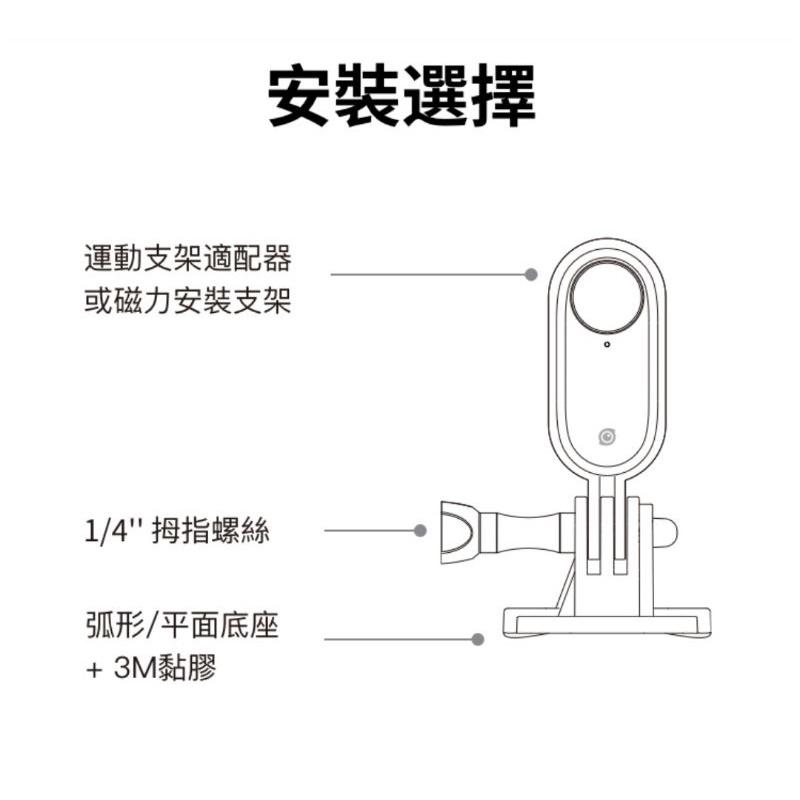 安裝選擇

運動支架適配器
或磁力安裝支架

1/4'' 拇指螺絲

弧形/平面底座
+ 3M黏膠