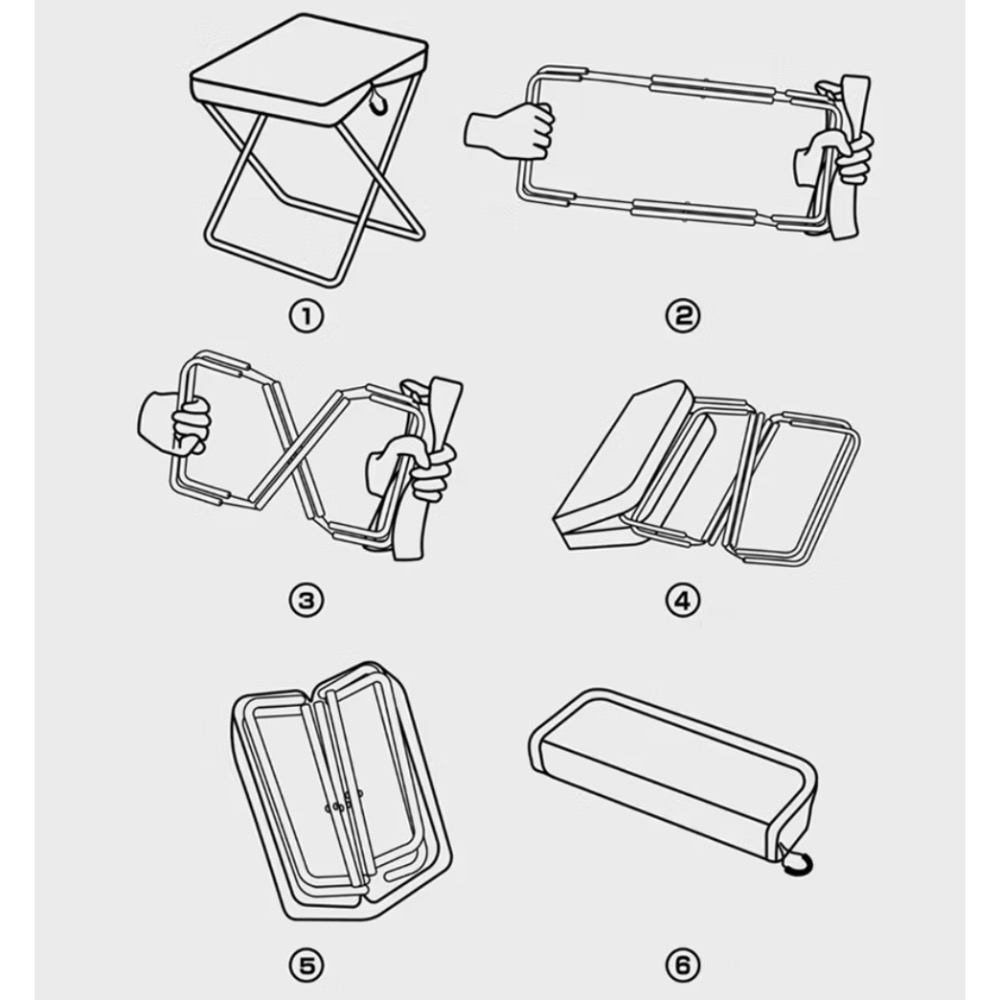 ①

②

③

④

⑤

⑥