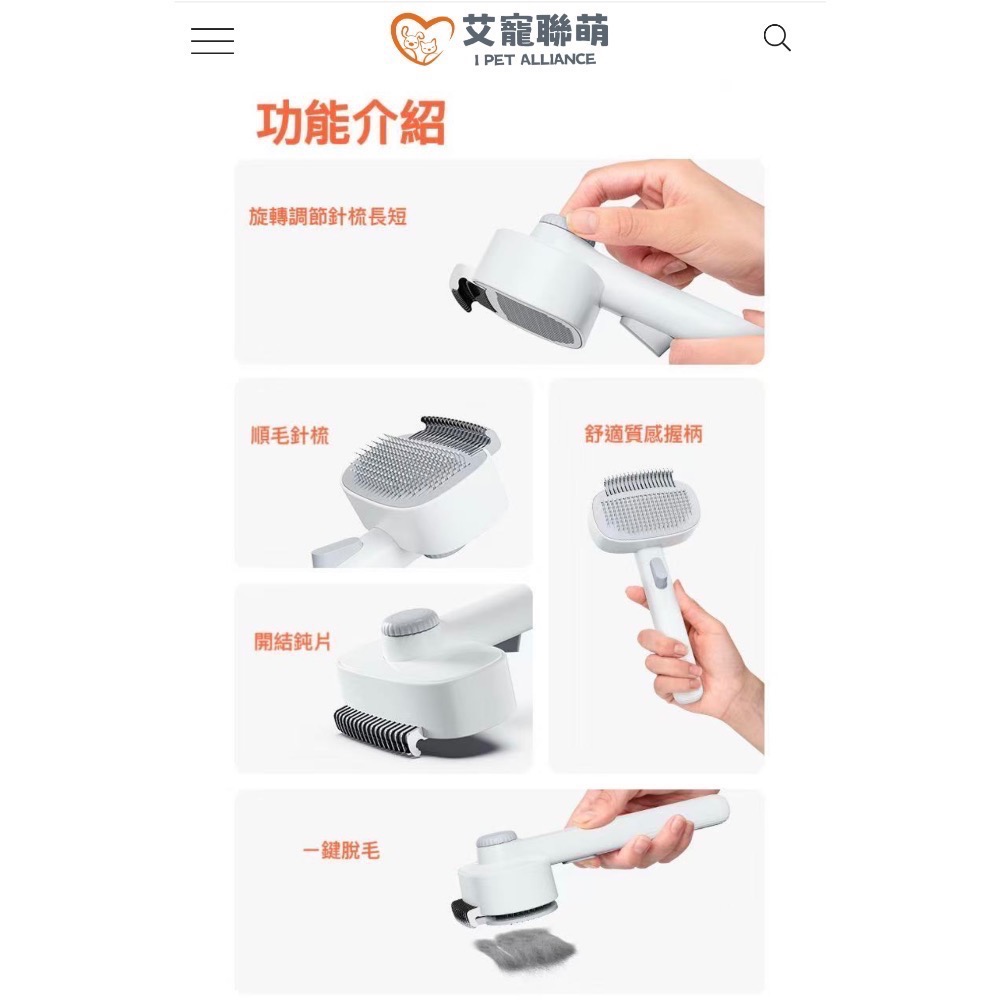 艾寵聯萌
I PET ALLIANCE

功能介紹

旋轉調節針梳長短

順毛針梳

舒適質感握柄

開結鈍片

一鍵脫毛