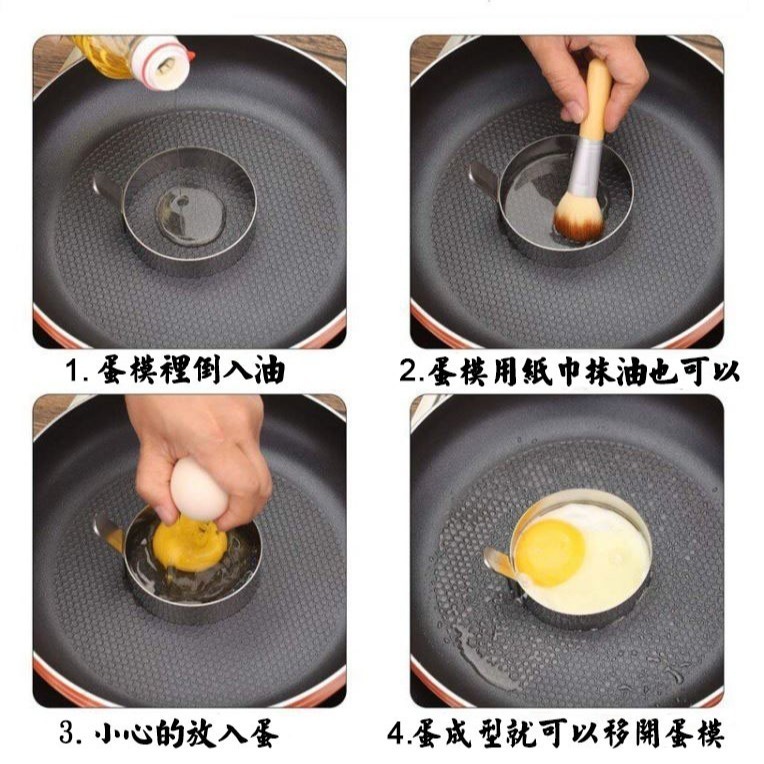 1. 蛋模裡倒入油

2.蛋模用紙巾抹油也可以

3. 小心的放入蛋

4.蛋成型就可以移開蛋模