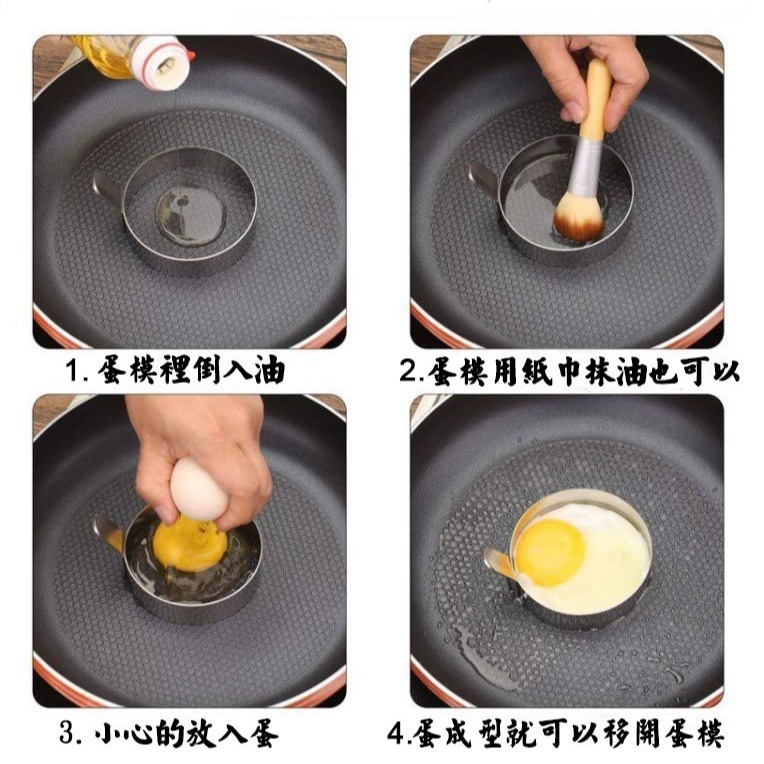 1. 蛋模裡倒入油

2.蛋模用紙巾抹油也可以

3. 小心的放入蛋

4.蛋成型就可以移開蛋模