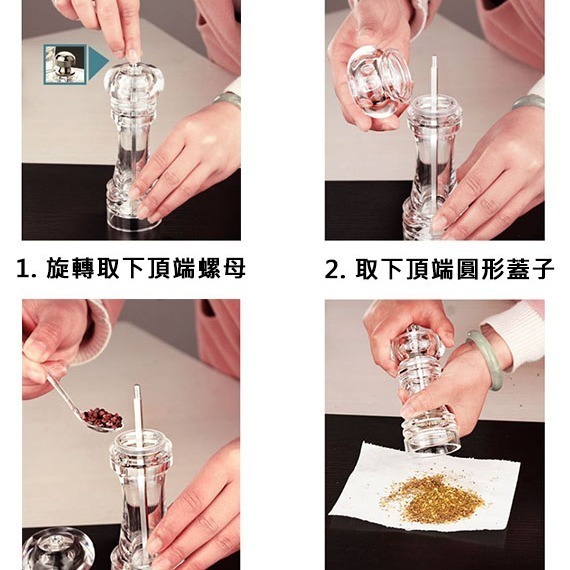 1. 旋轉取下頂端螺母

2. 取下頂端圓形蓋子