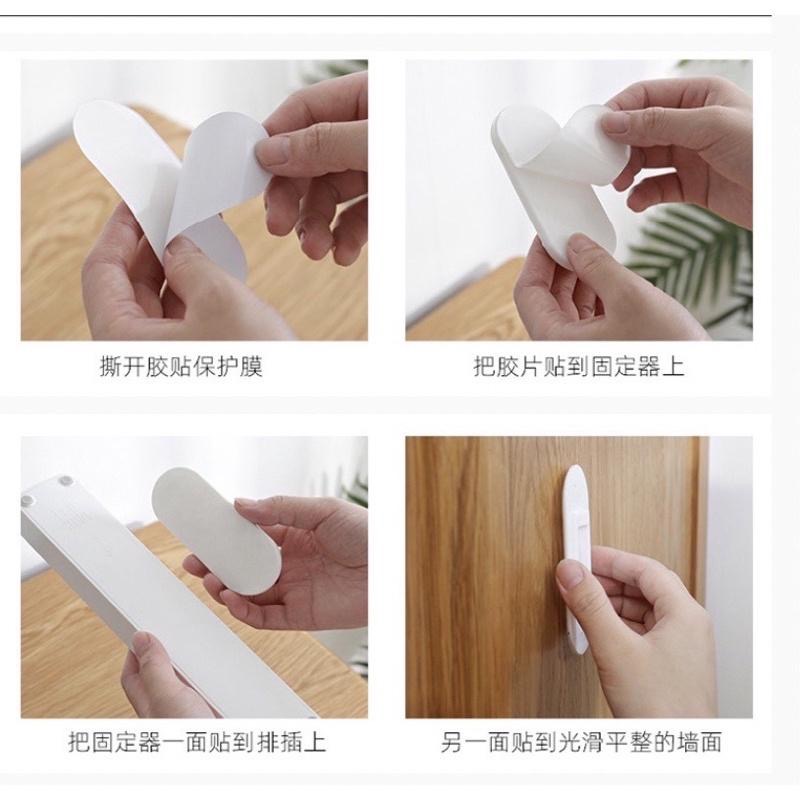 撕开胶贴保护膜

把胶片贴到固定器上

把固定器一面贴到排插上

另一面贴到光滑平整的墙面